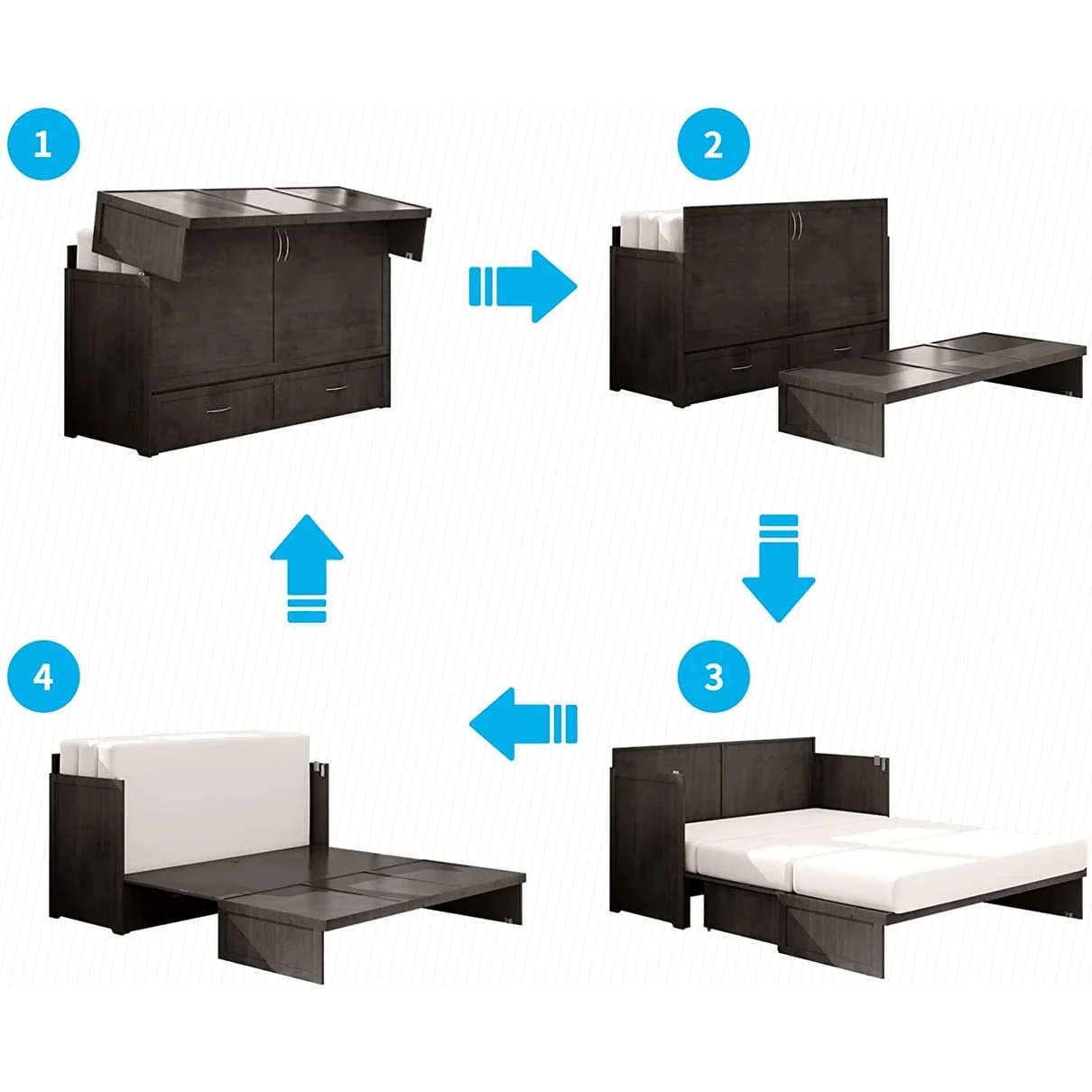 1

2

3

4