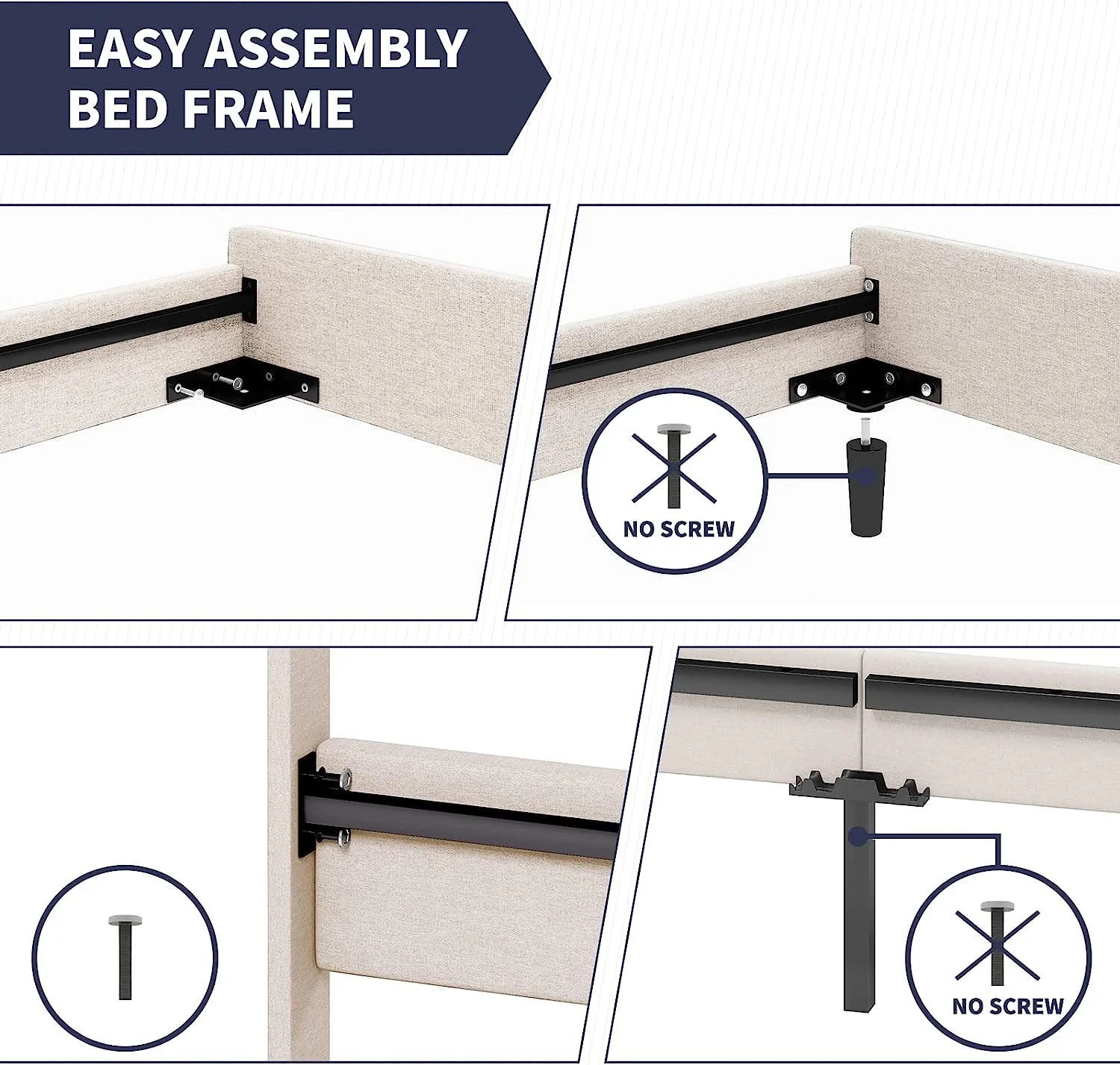 EASY ASSEMBLY
BED FRAME

NO SCREW

NO SCREW