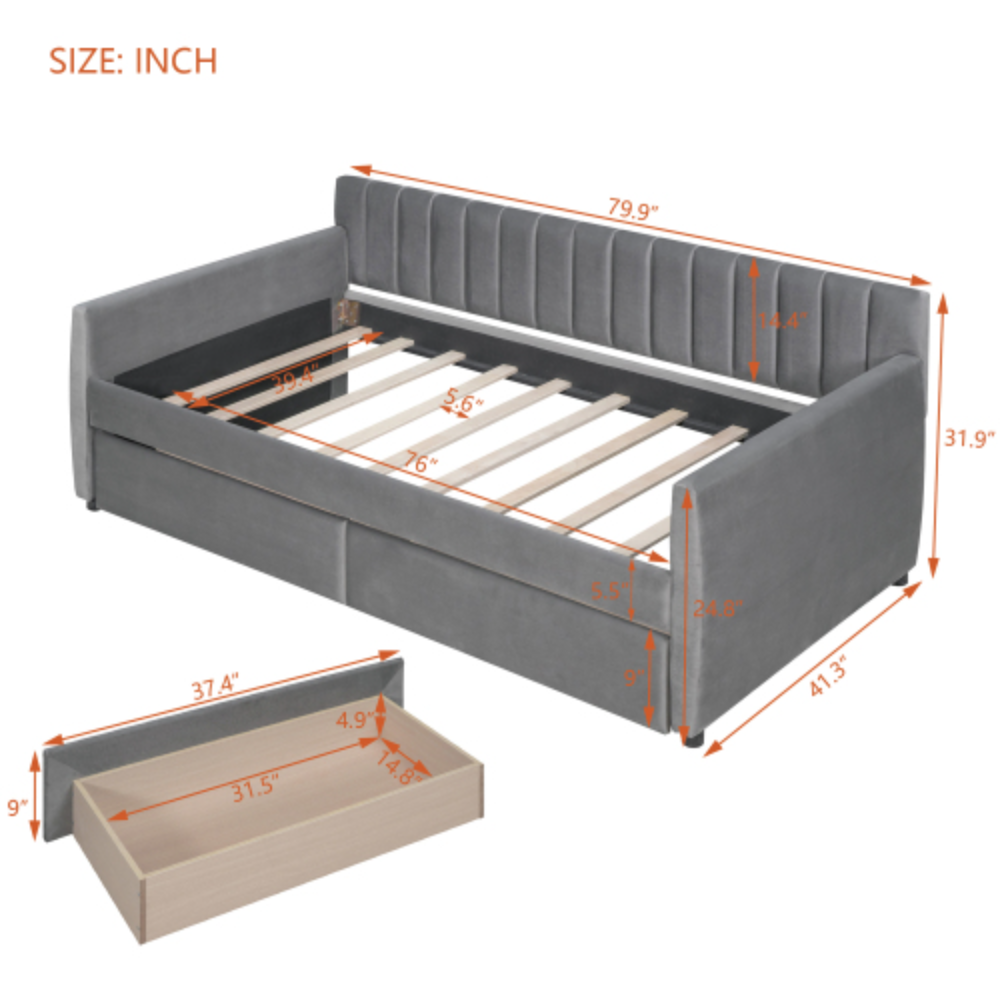 SIZE: INCH

79.9"
14.4"
31.9"
39.4"
5.6"
76"
5.5"
24.8"
9"
41.3"
37.4"
4.9"
14.8"
31.5"
9"