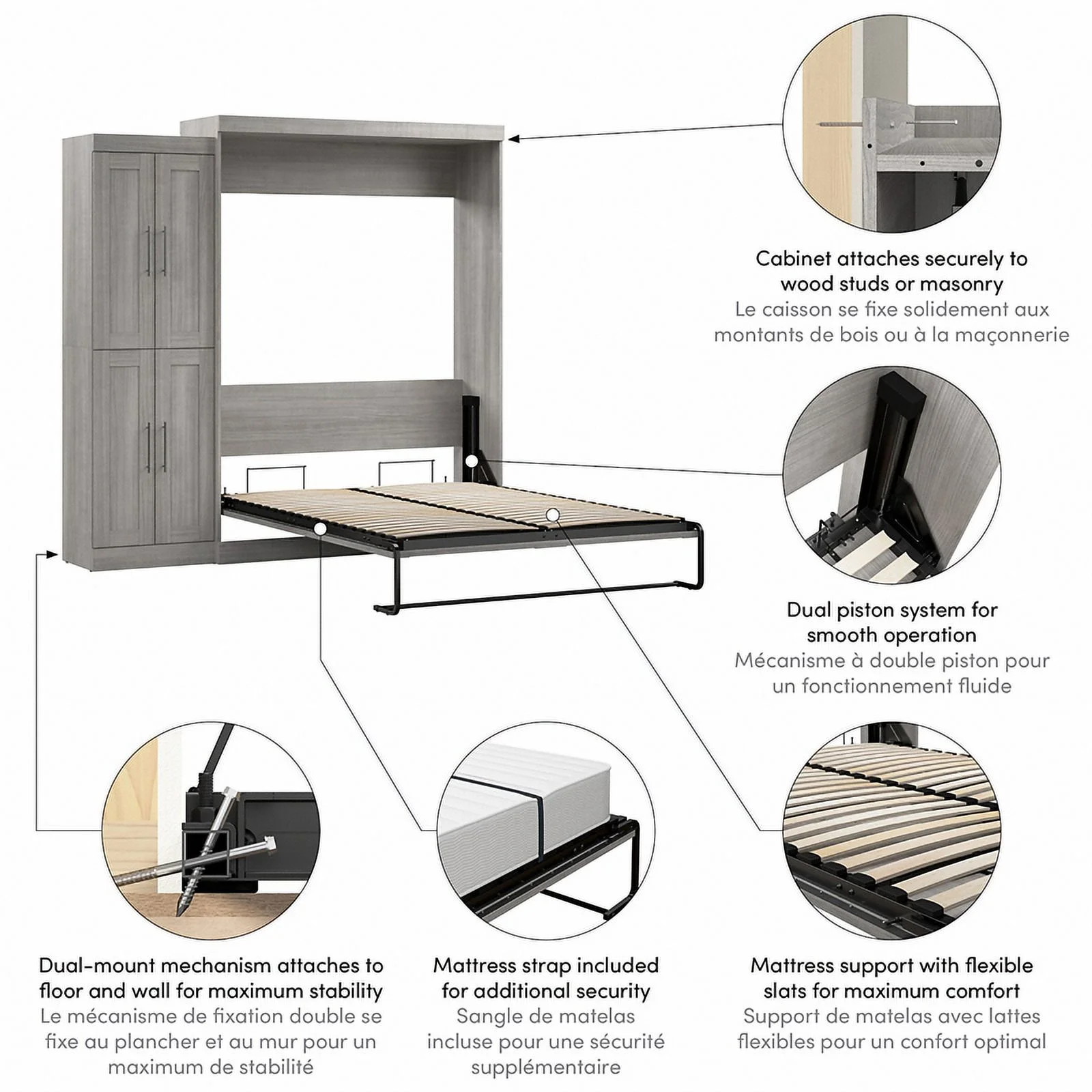 Cabinet attaches securely to wood studs or masonry
Le caisson se fixe solidement aux montants de bois ou à la maçonnerie

Dual piston system for smooth operation
Mécanisme à double piston pour un fonctionnement fluide

Dual-mount mechanism attaches to floor and wall for maximum stability
Le mécanisme de fixation double se fixe au plancher et au mur pour un maximum de stabilité

Mattress strap included for additional security
Sangle de matelas incluse pour une sécurité supplémentaire

Mattress support with flexible slats for maximum comfort
Support de matelas avec lattes flexibles pour un confort optimal