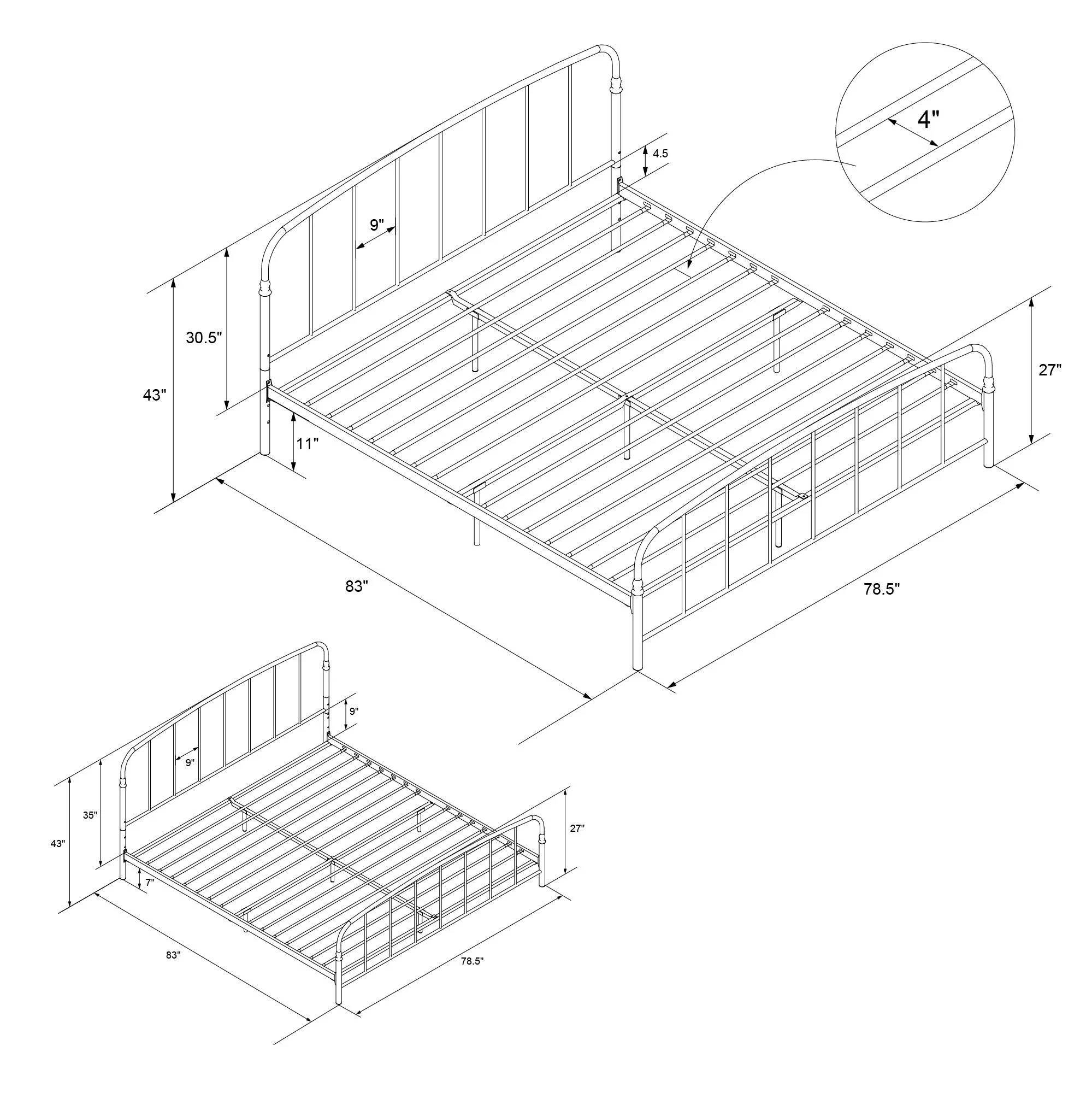 4"

4.5

9"

30.5"

43"

11"

27"

83"

78.5"

9"

9"

35"

43"

7"

27"

83"

78.5"