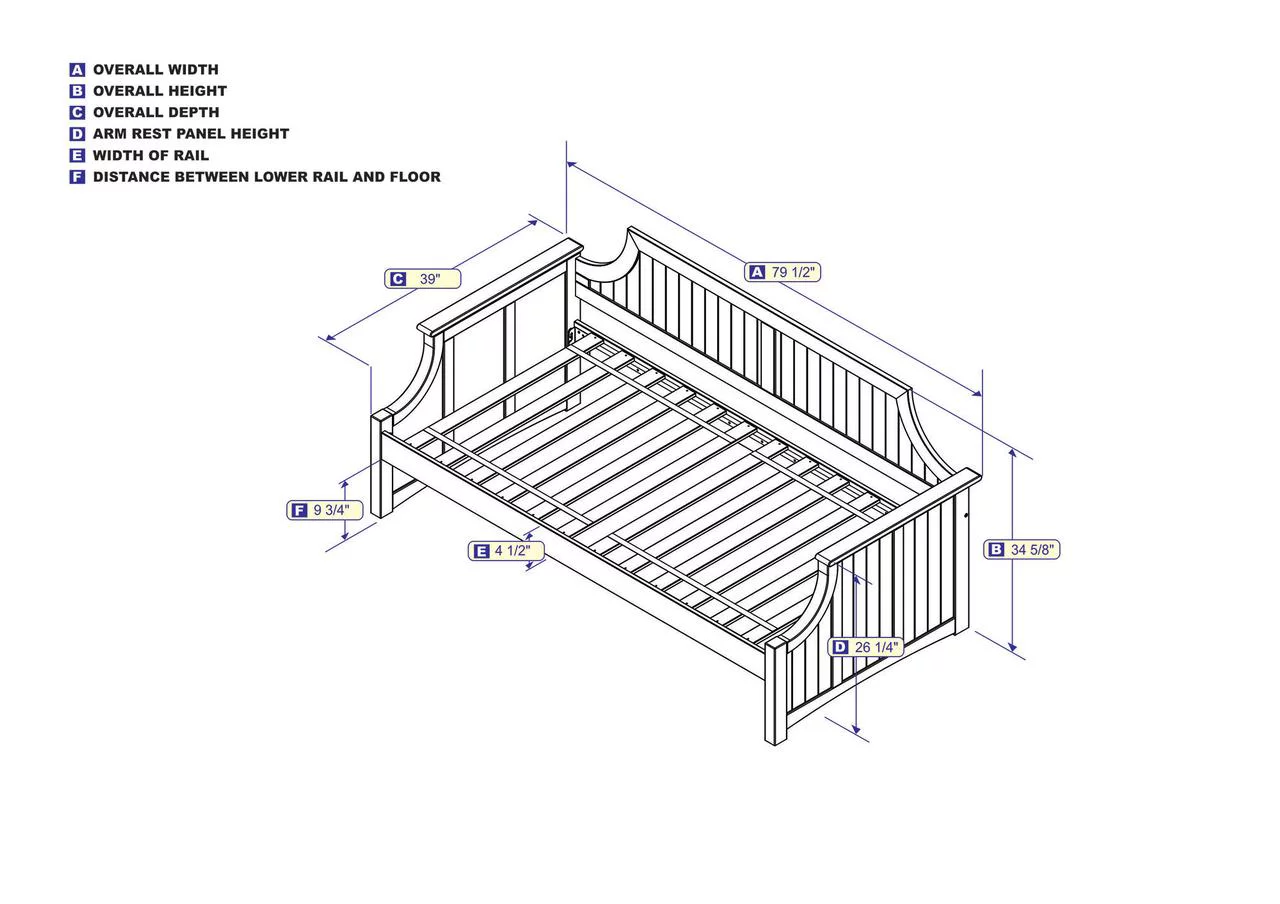 A OVERALL WIDTH
B OVERALL HEIGHT
C OVERALL DEPTH
D ARM REST PANEL HEIGHT
E WIDTH OF RAIL
F DISTANCE BETWEEN LOWER RAIL AND FLOOR

C 39"

A 79 1/2"

F 9 3/4"

E 4 1/2"

B 34 5/8"

D 26 1/4"