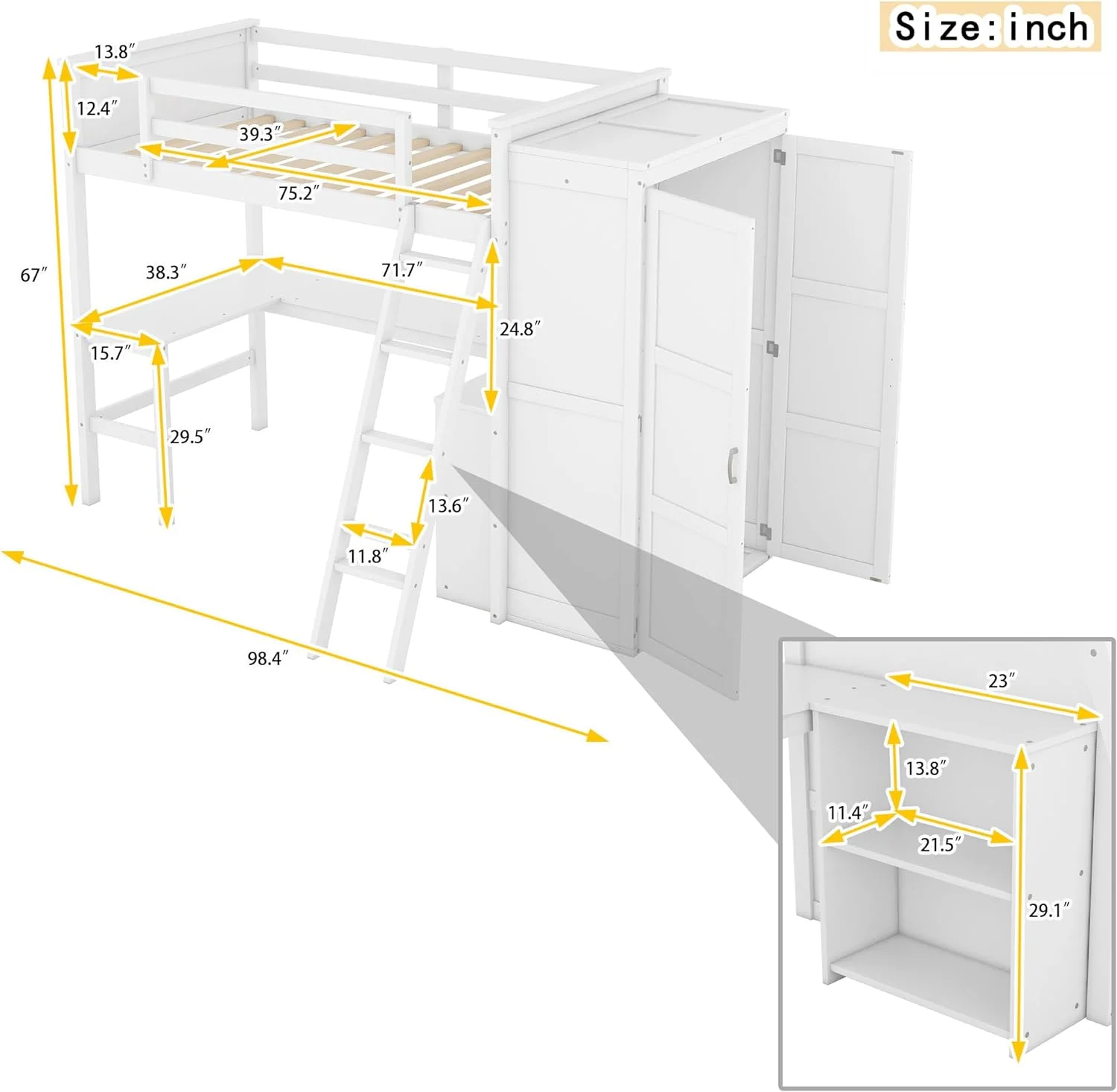 Size:inch

13.8″
12.4″
39.3″
75.2″
67″
38.3″
71.7″
24.8″
15.7″
29.5″
13.6″
11.8″
98.4″

23″
13.8″
11.4″
21.5″
29.1″