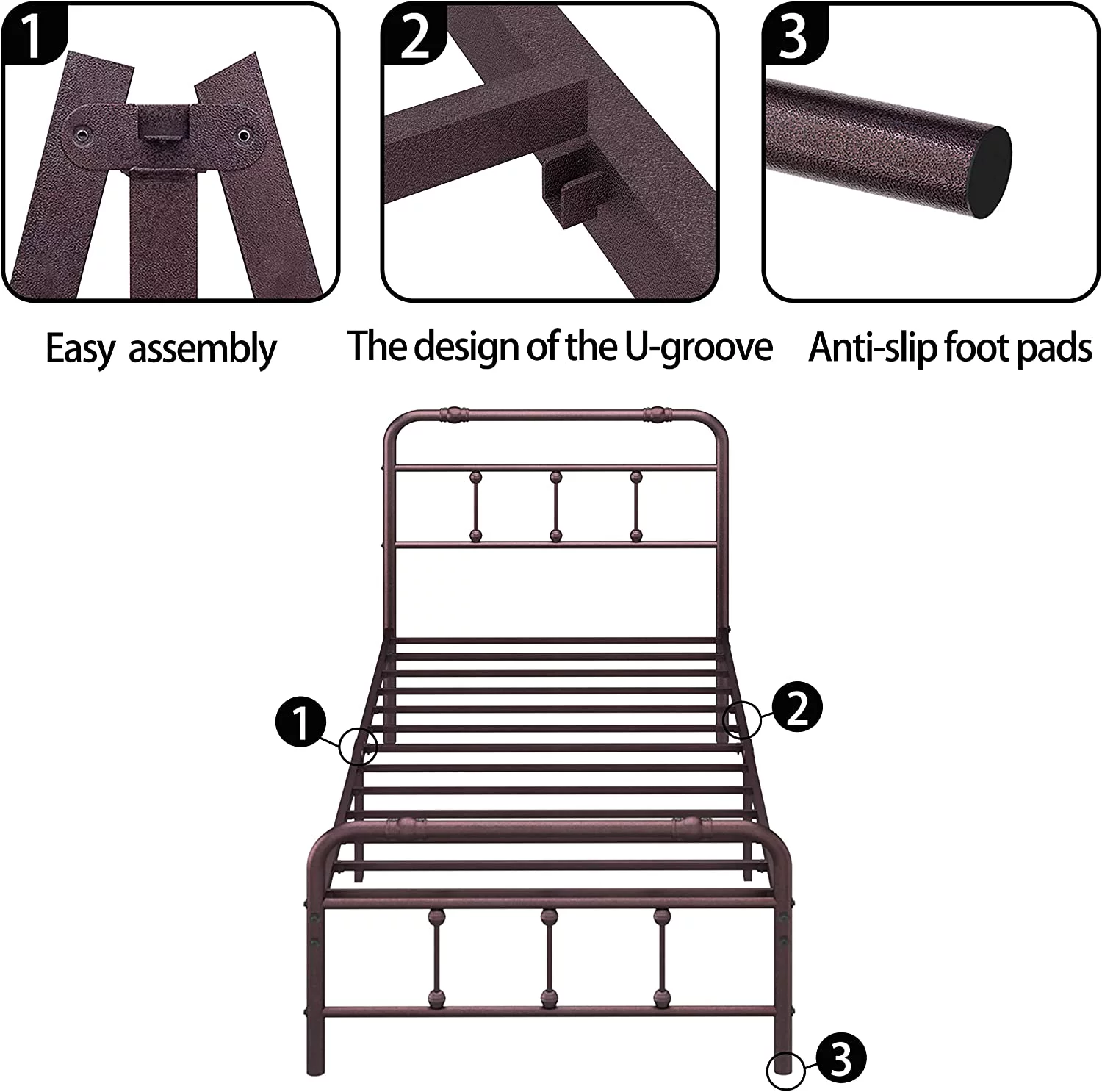 1

2

3

Easy assembly

The design of the U-groove

Anti-slip foot pads

1

2

3