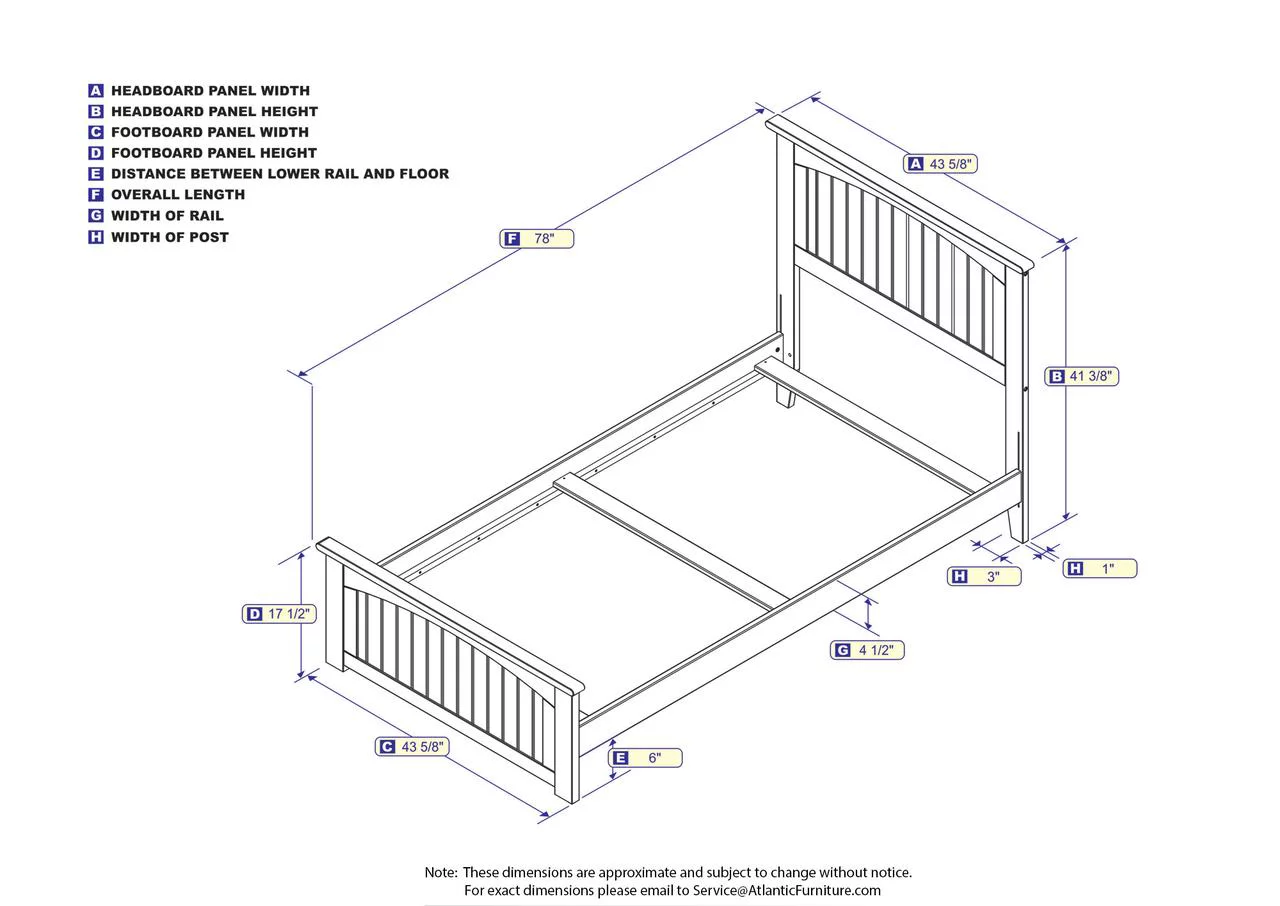 A HEADBOARD PANEL WIDTH
B HEADBOARD PANEL HEIGHT
C FOOTBOARD PANEL WIDTH
D FOOTBOARD PANEL HEIGHT
E DISTANCE BETWEEN LOWER RAIL AND FLOOR
F OVERALL LENGTH
G WIDTH OF RAIL
H WIDTH OF POST

A 43 5/8"

F 78"

B 41 3/8"

H 3"

H 1"

D 17 1/2"

G 4 1/2"

C 43 5/8"

E 6"

Note: These dimensions are approximate and subject to change without notice.
For exact dimensions please email to Service@AtlanticFurniture.com