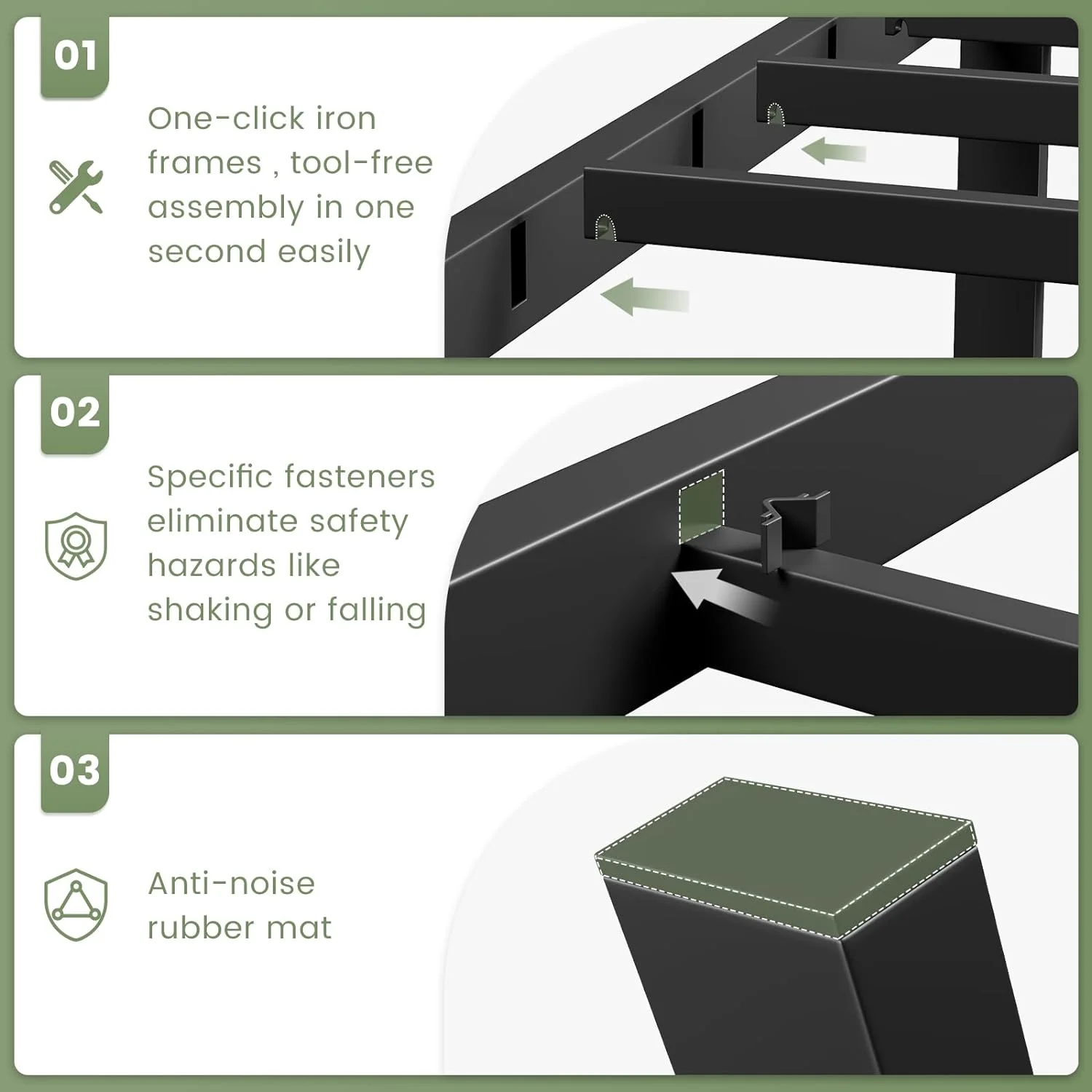 01

One-click iron frames , tool-free assembly in one second easily

02

Specific fasteners eliminate safety hazards like shaking or falling

03

Anti-noise rubber mat