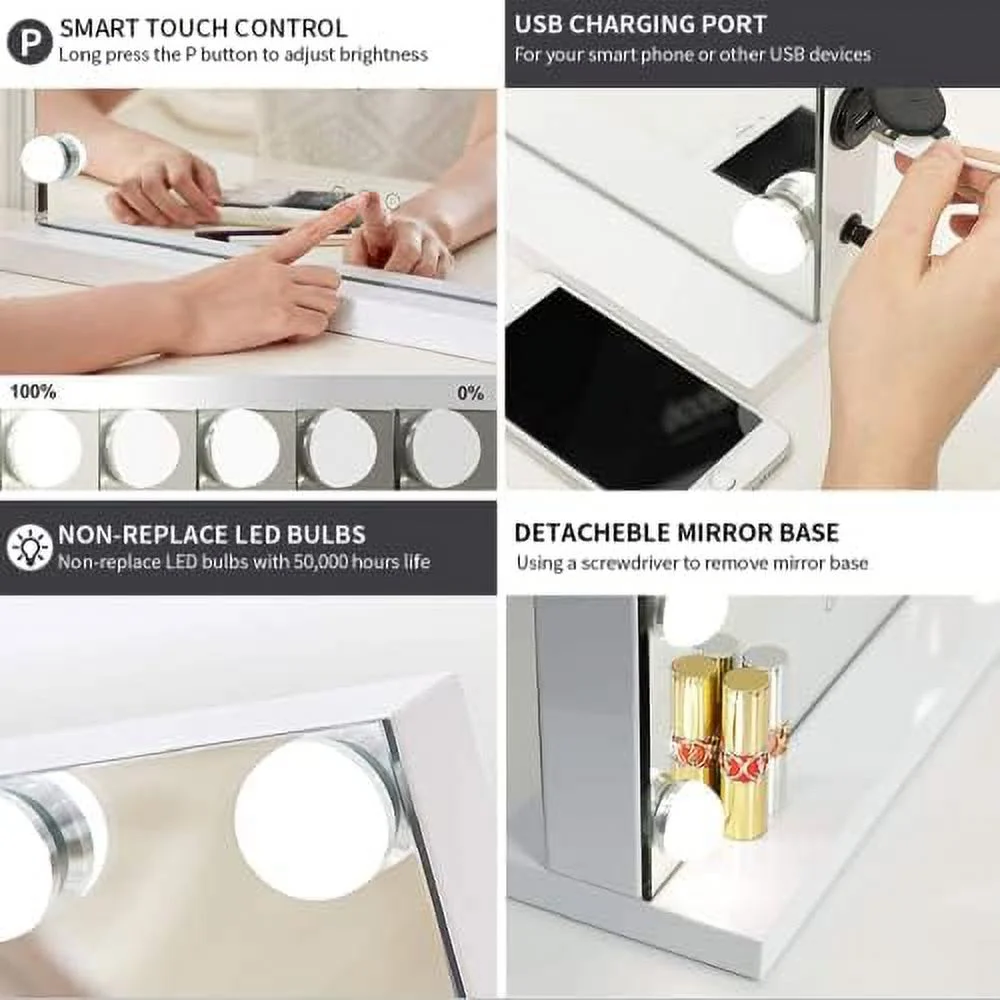 P SMART TOUCH CONTROL
Long press the P button to adjust brightness

100%
0%

USB CHARGING PORT
For your smart phone or other USB devices

NON-REPLACE LED BULBS
Non-replace LED bulbs with 50,000 hours life

DETACHEBLE MIRROR BASE
Using a screwdriver to remove mirror base