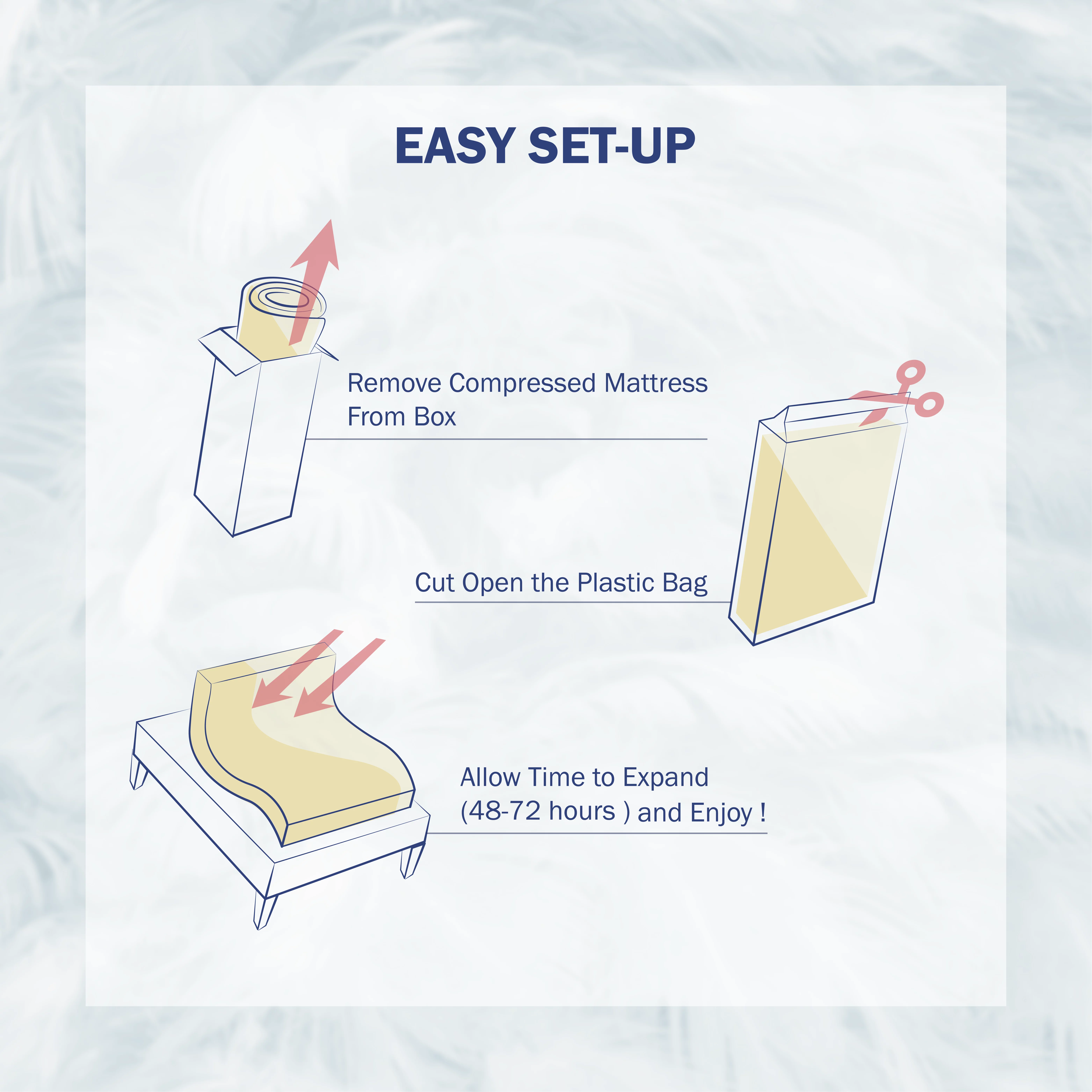 EASY SET-UP

Remove Compressed Mattress From Box

Cut Open the Plastic Bag

Allow Time to Expand (48-72 hours ) and Enjoy !