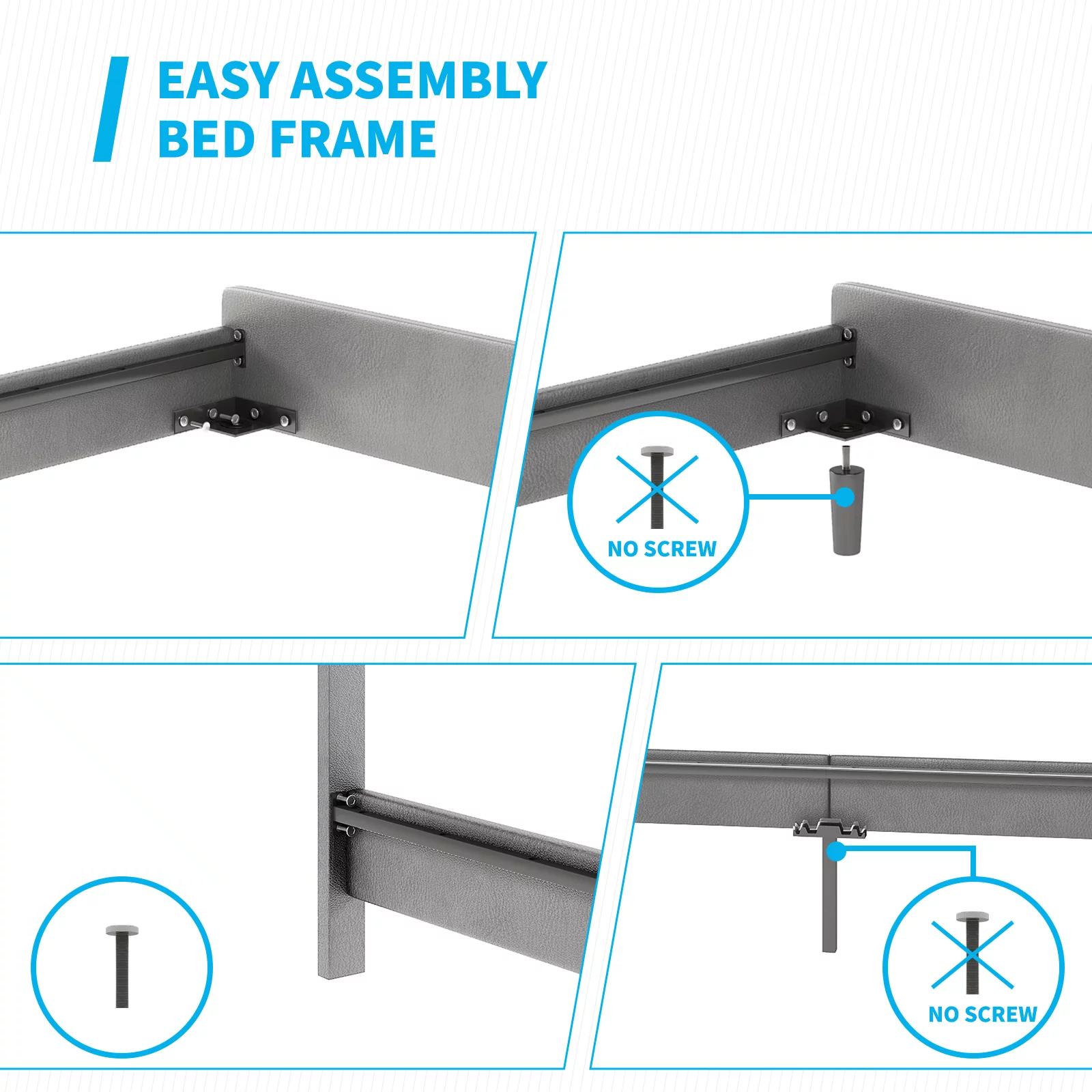 EASY ASSEMBLY
BED FRAME

NO SCREW

NO SCREW