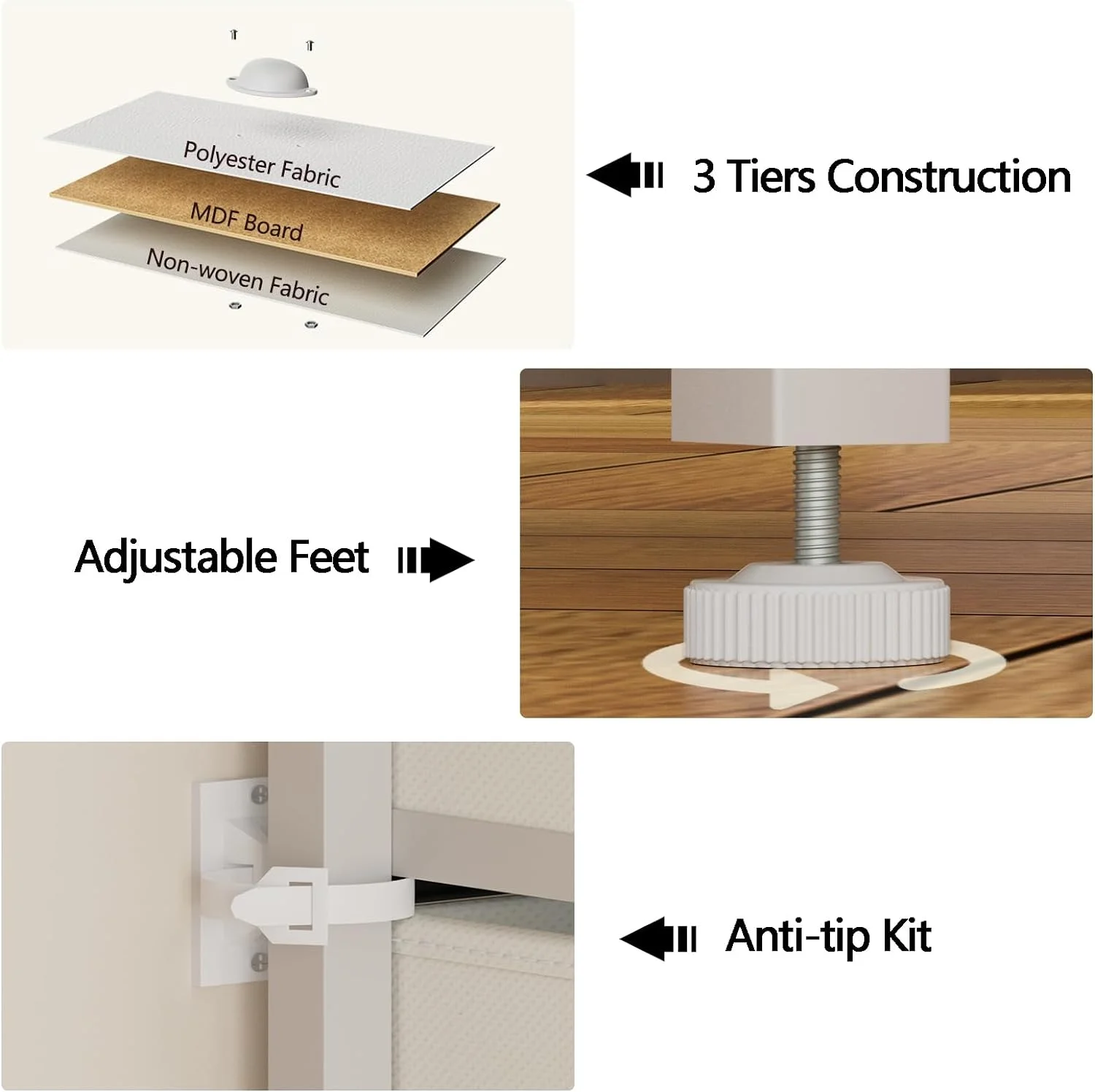 Polyester Fabric
MDF Board
Non-woven Fabric

3 Tiers Construction

Adjustable Feet

Anti-tip Kit