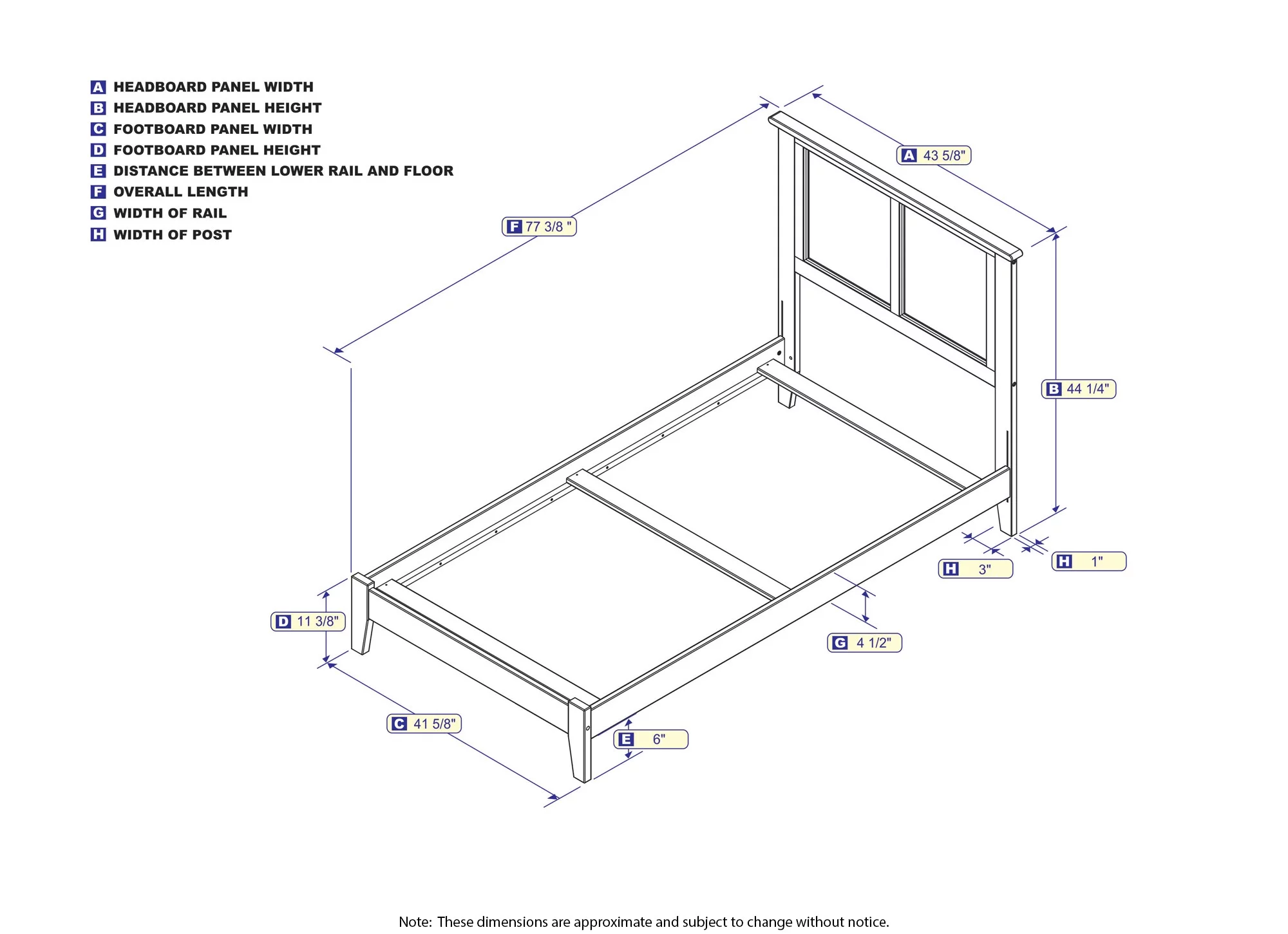 A HEADBOARD PANEL WIDTH
B HEADBOARD PANEL HEIGHT
C FOOTBOARD PANEL WIDTH
D FOOTBOARD PANEL HEIGHT
E DISTANCE BETWEEN LOWER RAIL AND FLOOR
F OVERALL LENGTH
G WIDTH OF RAIL
H WIDTH OF POST

A 43 5/8"

F 77 3/8 "

B 44 1/4"

H 3"

H 1"

D 11 3/8"

G 4 1/2"

C 41 5/8"

E 6"

Note: These dimensions are approximate and subject to change without notice.