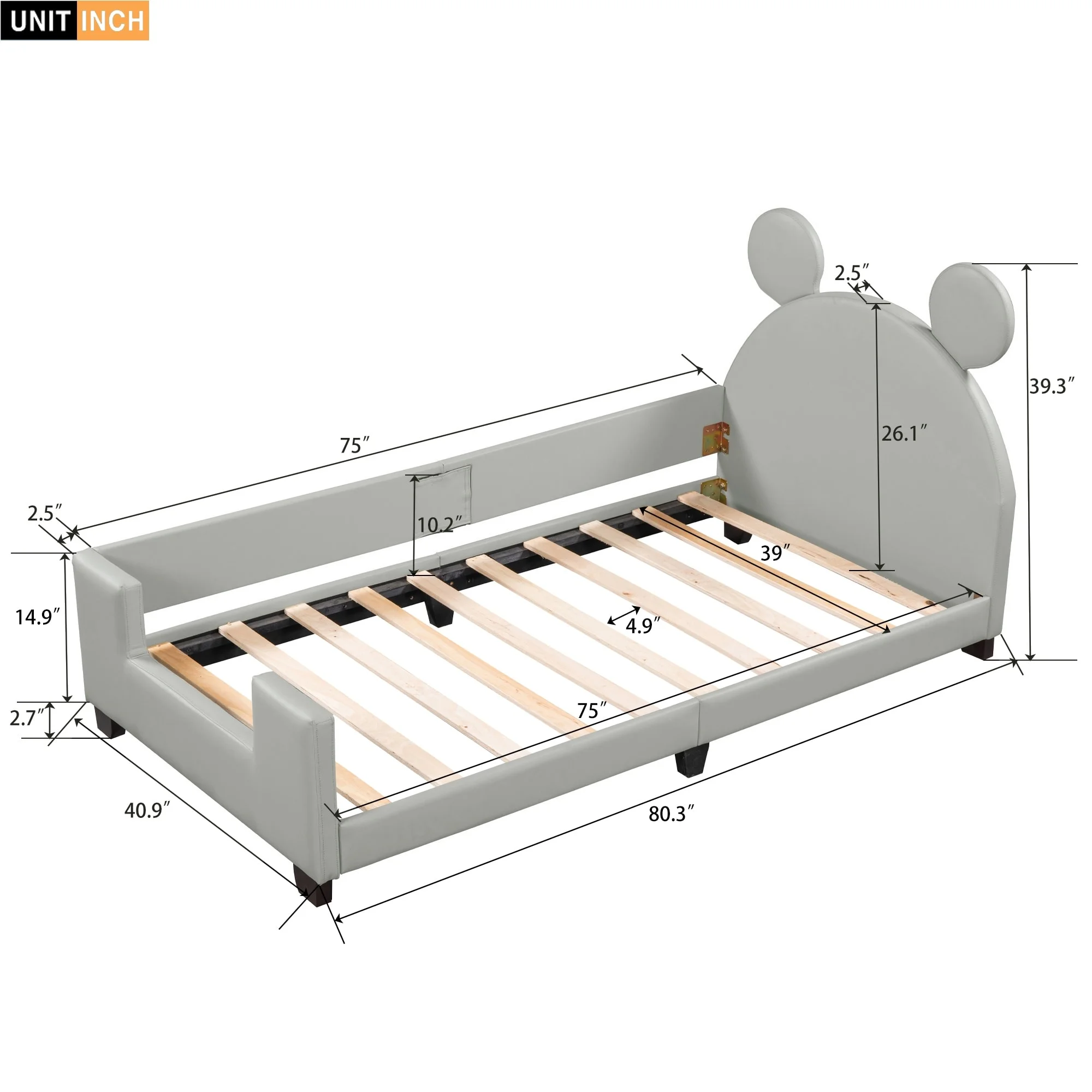 UNIT INCH

2.5″

39.3″

75″

26.1″

2.5″

10.2″

39″

14.9″

4.9″

2.7″

75″

40.9″

80.3″