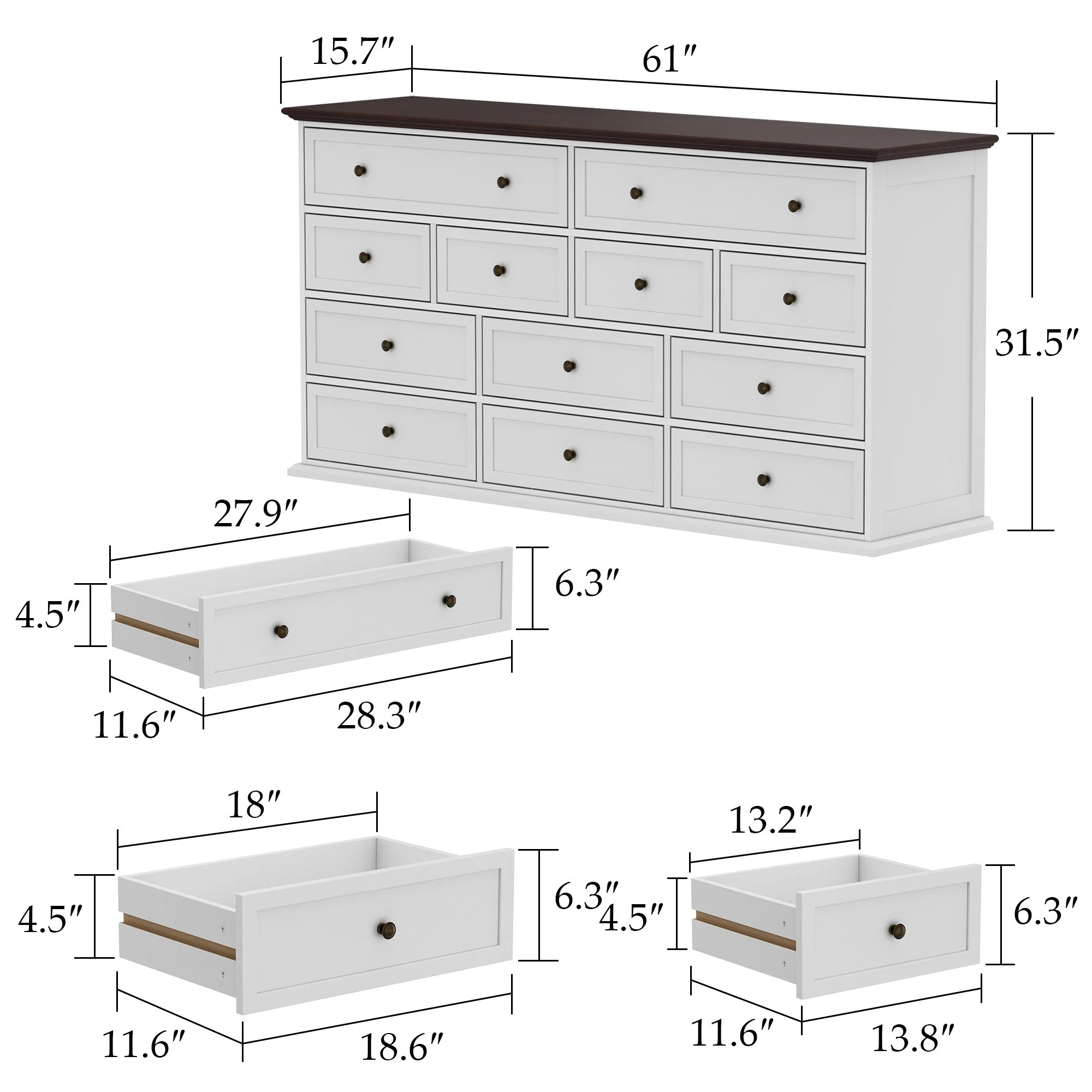 15.7″
61″
31.5″
27.9″
4.5″
6.3″
11.6″
28.3″
18″
4.5″
6.3″
11.6″
18.6″
13.2″
4.5″
6.3″
11.6″
13.8″