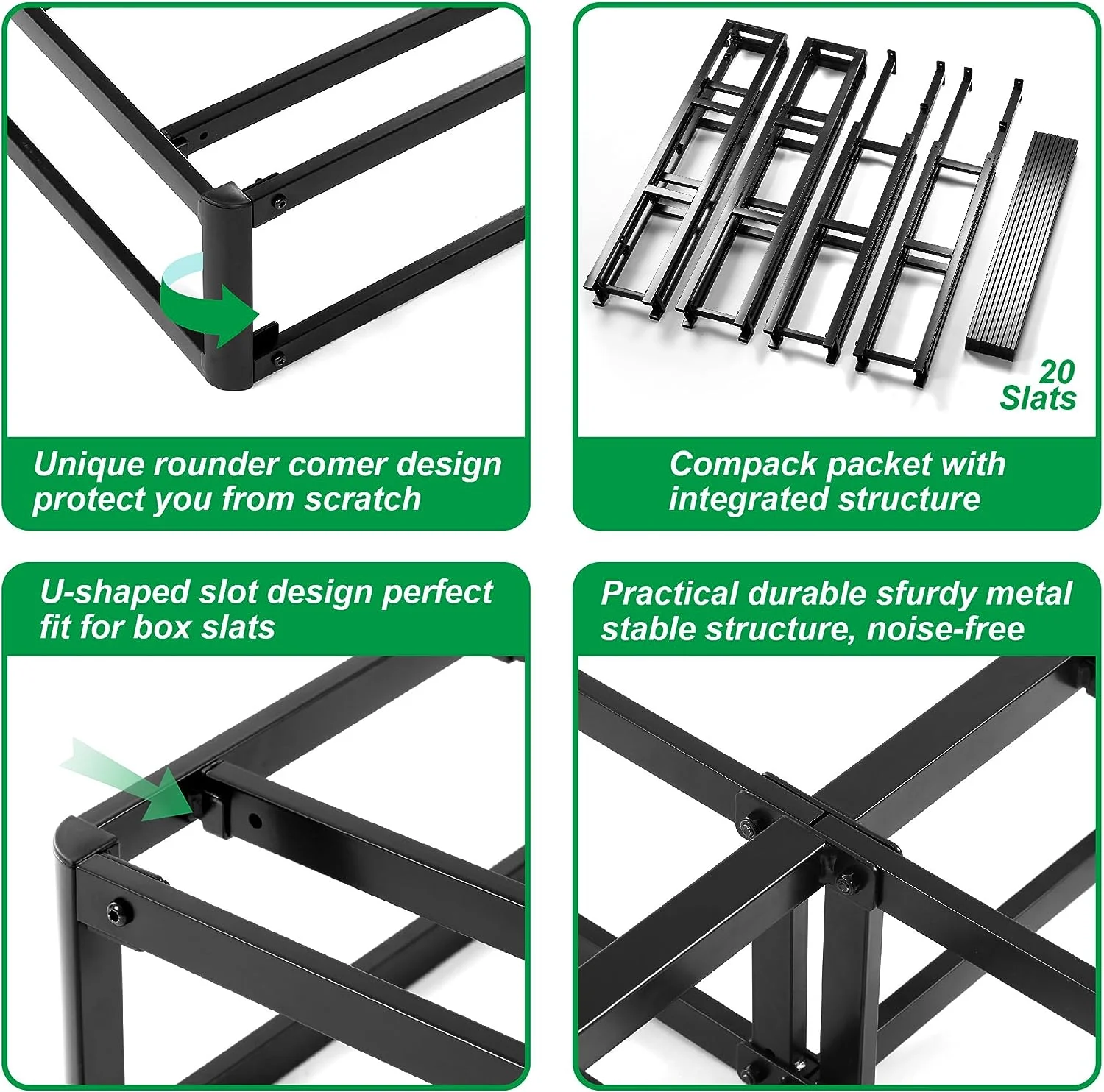 Unique rounder comer design protect you from scratch

20 Slats

Compack packet with integrated structure

U-shaped slot design perfect fit for box slats

Practical durable sfurdy metal stable structure, noise-free