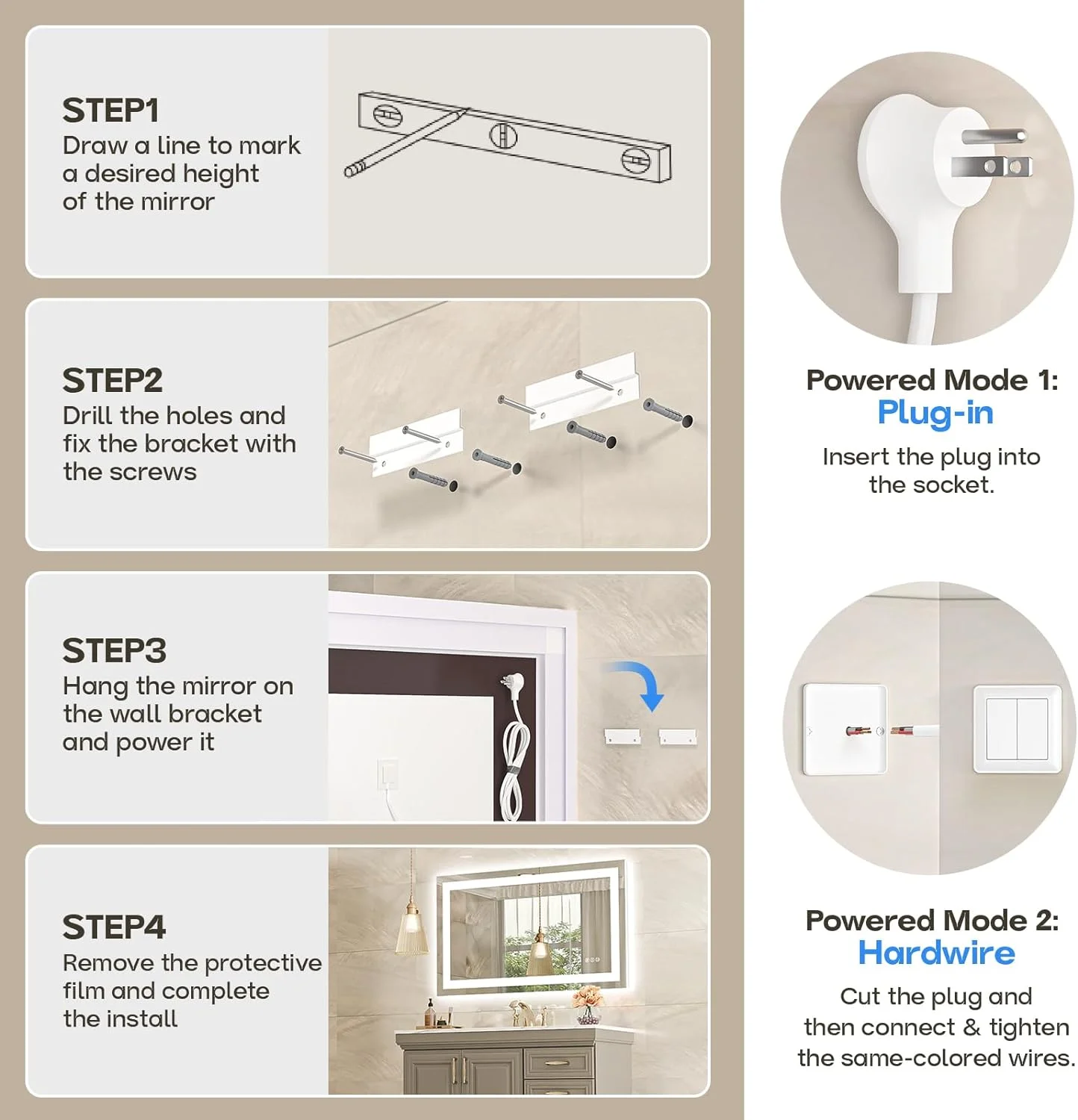 STEP1
Draw a line to mark a desired height of the mirror

STEP2
Drill the holes and fix the bracket with the screws

STEP3
Hang the mirror on the wall bracket and power it

STEP4
Remove the protective film and complete the install

Powered Mode 1:
Plug-in
Insert the plug into the socket.

Powered Mode 2:
Hardwire
Cut the plug and then connect & tighten the same-colored wires.