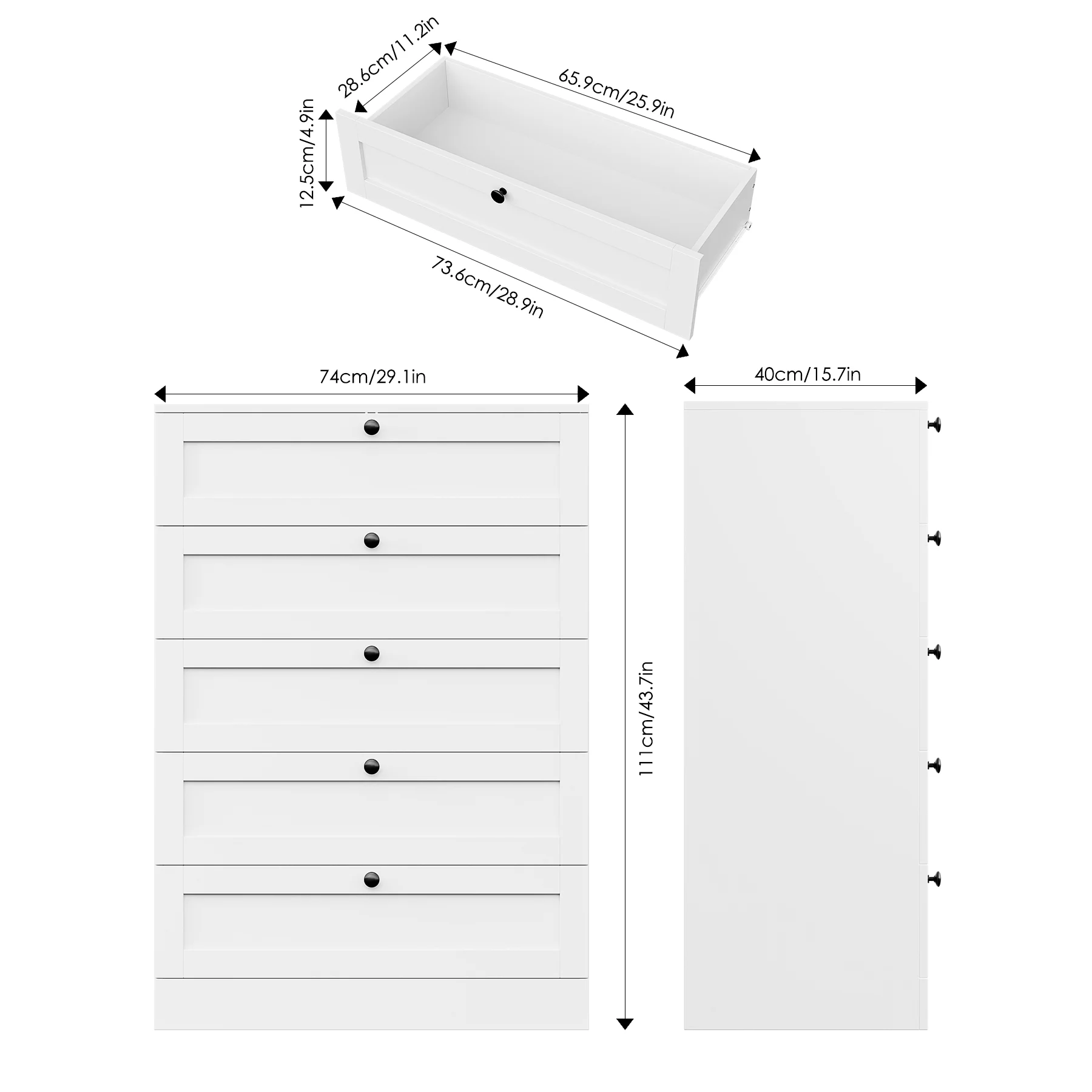 28.6cm/11.2in
65.9cm/25.9in
12.5cm/4.9in
73.6cm/28.9in
74cm/29.1in
40cm/15.7in
111cm/43.7in