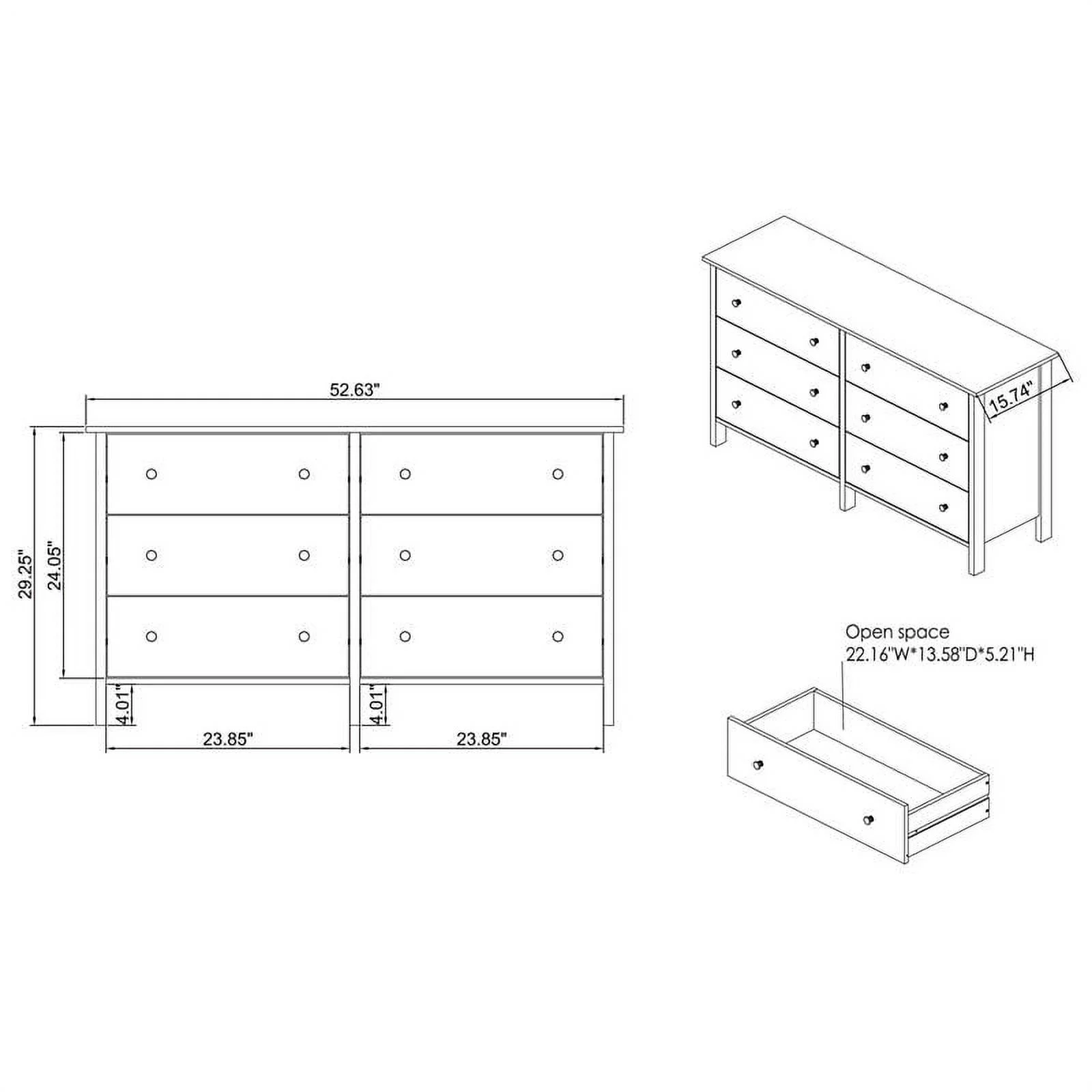 52.63"

29.25"

24.05"

4.01"

4.01"

23.85"

23.85"

15.74"

Open space
22.16"W*13.58"D*5.21"H