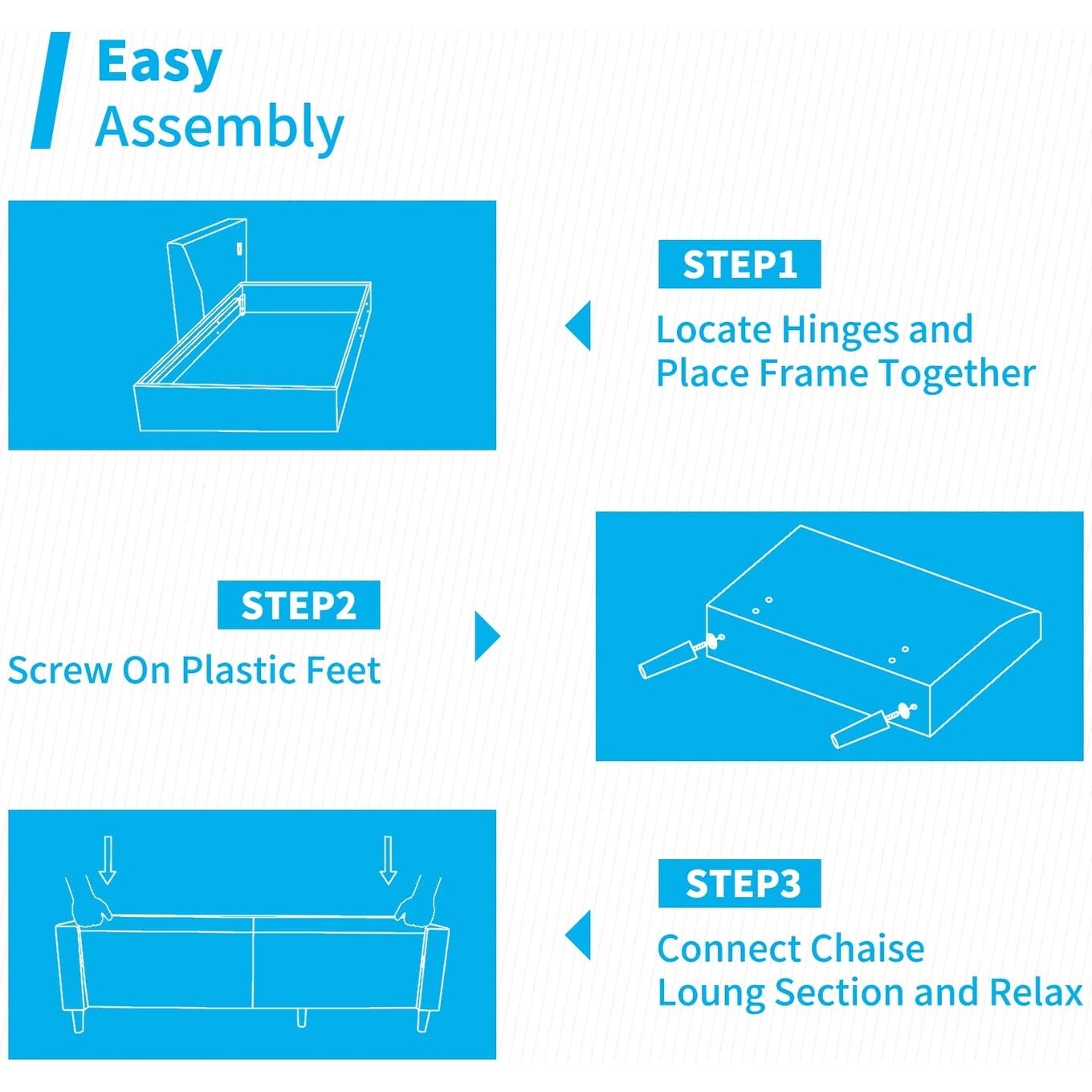 Easy
Assembly

STEP1
Locate Hinges and
Place Frame Together

STEP2
Screw On Plastic Feet

STEP3
Connect Chaise
Loung Section and Relax