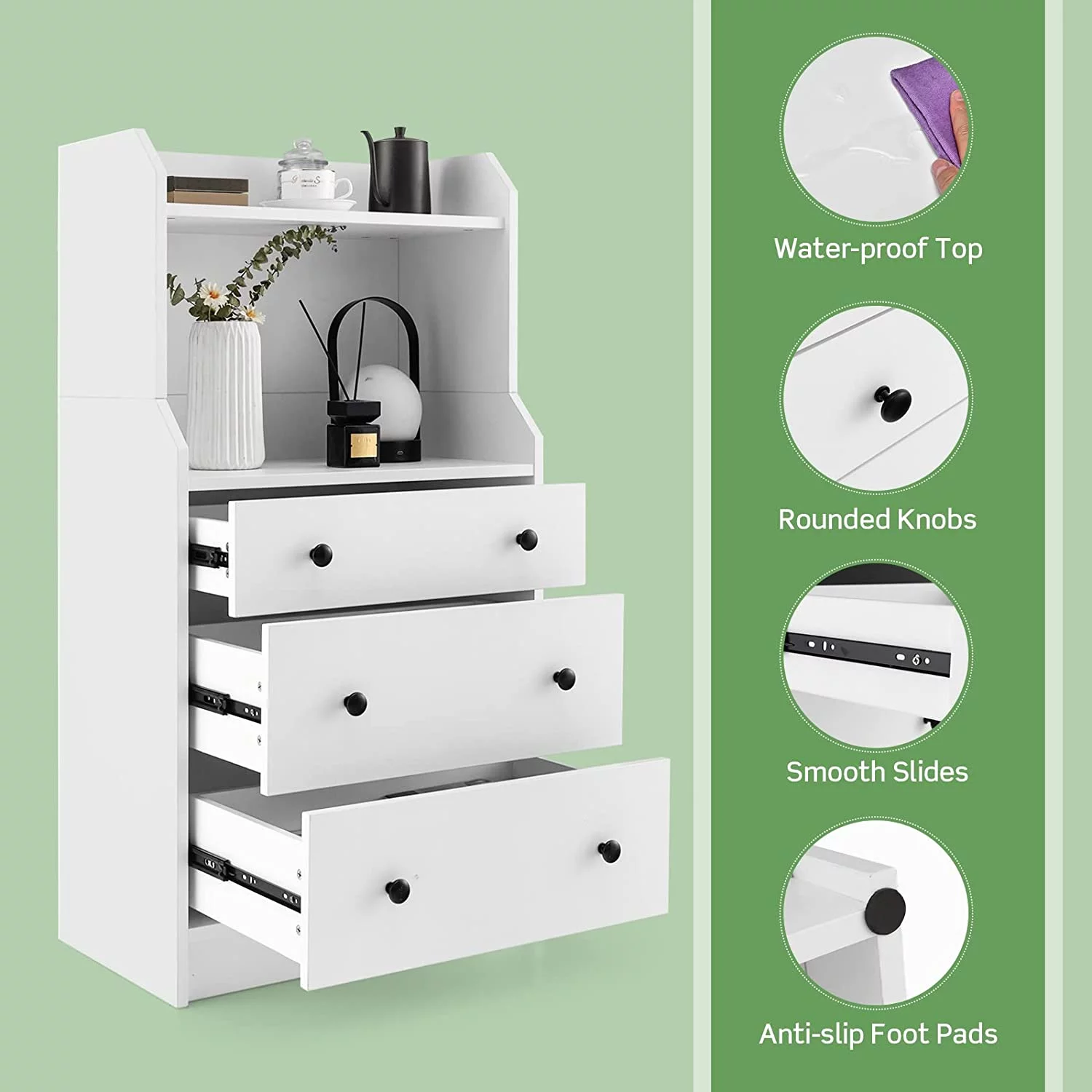 Water-proof Top

Rounded Knobs

Smooth Slides

Anti-slip Foot Pads