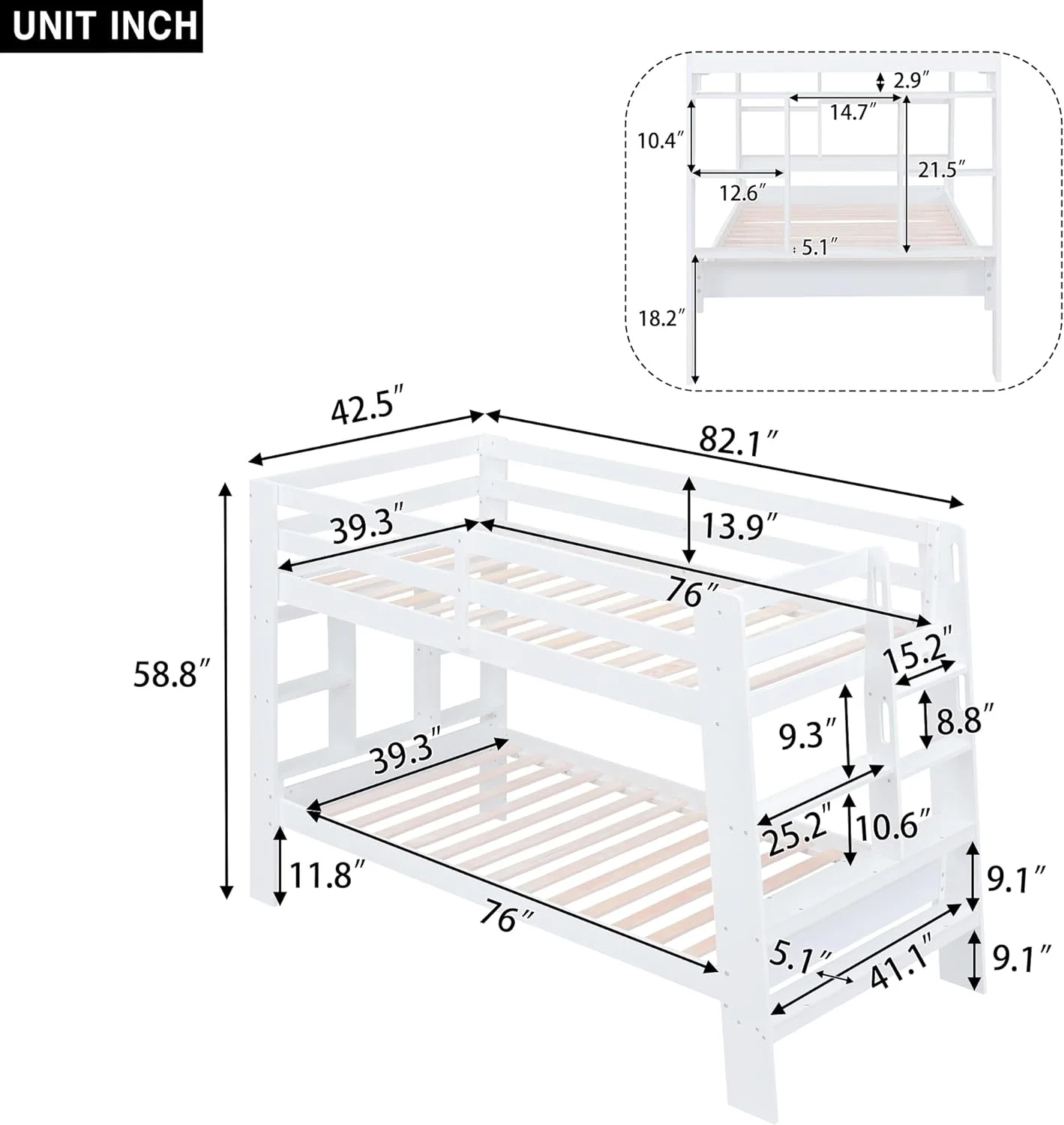 UNIT INCH

2.9″
14.7″
10.4″
21.5″
12.6″
5.1″
18.2″

42.5″
82.1″
39.3″
13.9″
76″
58.8″
15.2″
9.3″
8.8″
39.3″
25.2″
10.6″
11.8″
9.1″
76″
5.1″
41.1″
9.1″