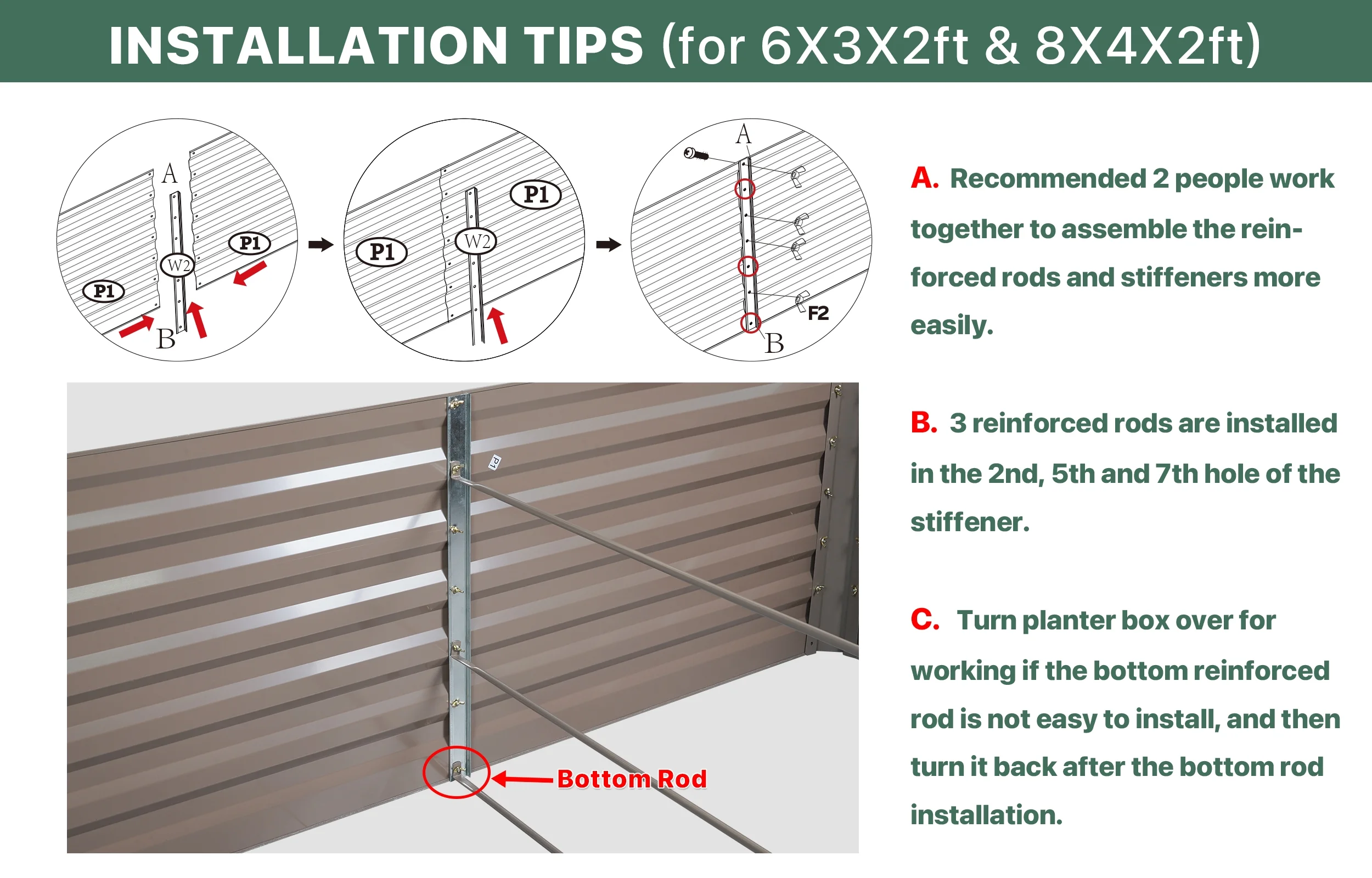 INSTALLATION TIPS (for 6X3X2ft & 8X4X2ft)

A

P1

W2

P1

B

P1

W2

P1

A

F2

B

P1

Bottom Rod

A. Recommended 2 people work together to assemble the reinforced rods and stiffeners more easily.

B. 3 reinforced rods are installed in the 2nd, 5th and 7th hole of the stiffener.

C. Turn planter box over for working if the bottom reinforced rod is not easy to install, and then turn it back after the bottom rod installation.