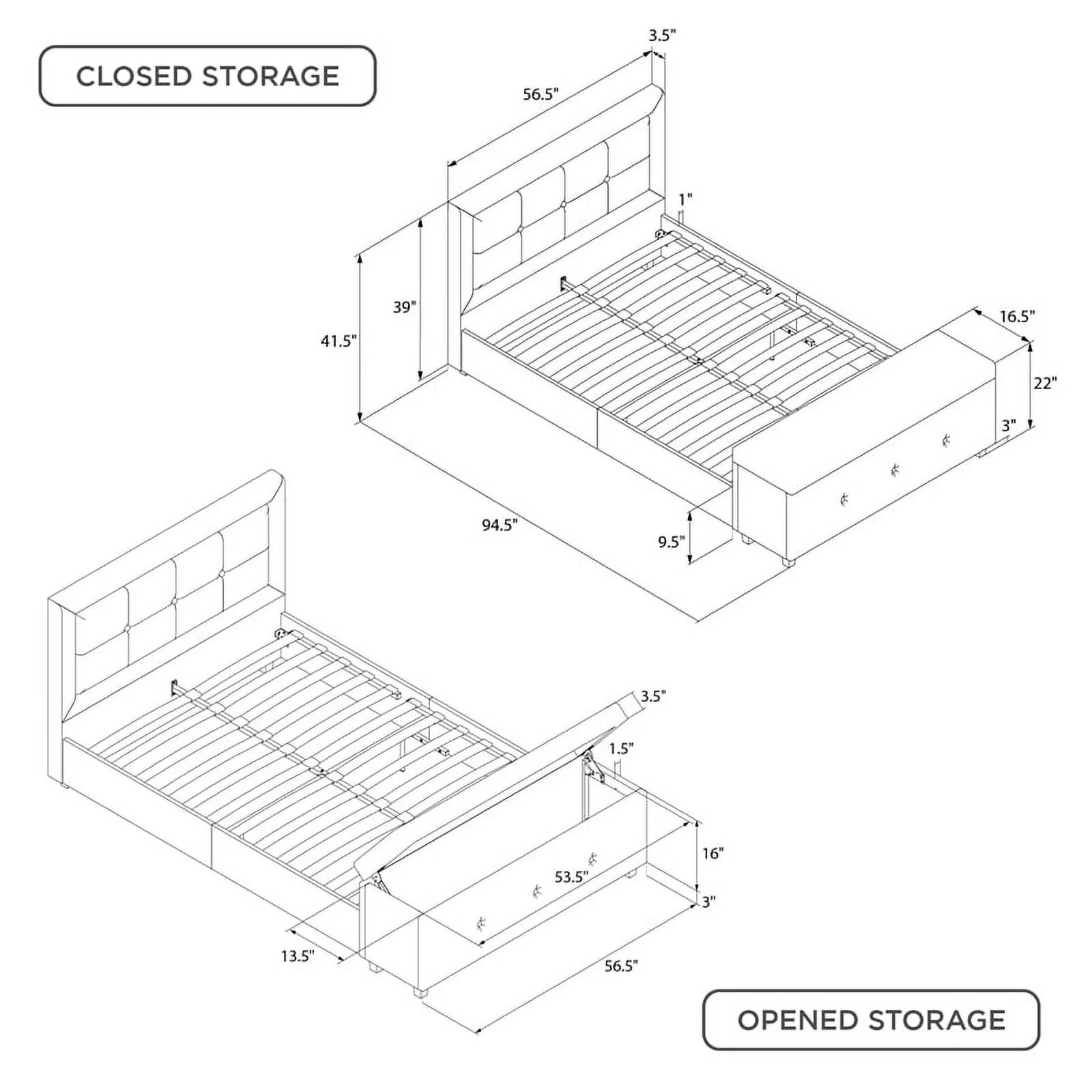 CLOSED STORAGE

3.5"

56.5"

1"

39"

41.5"

16.5"

22"

3"

94.5"

9.5"

3.5"

1.5"

16"

53.5"

3"

13.5"

56.5"

OPENED STORAGE