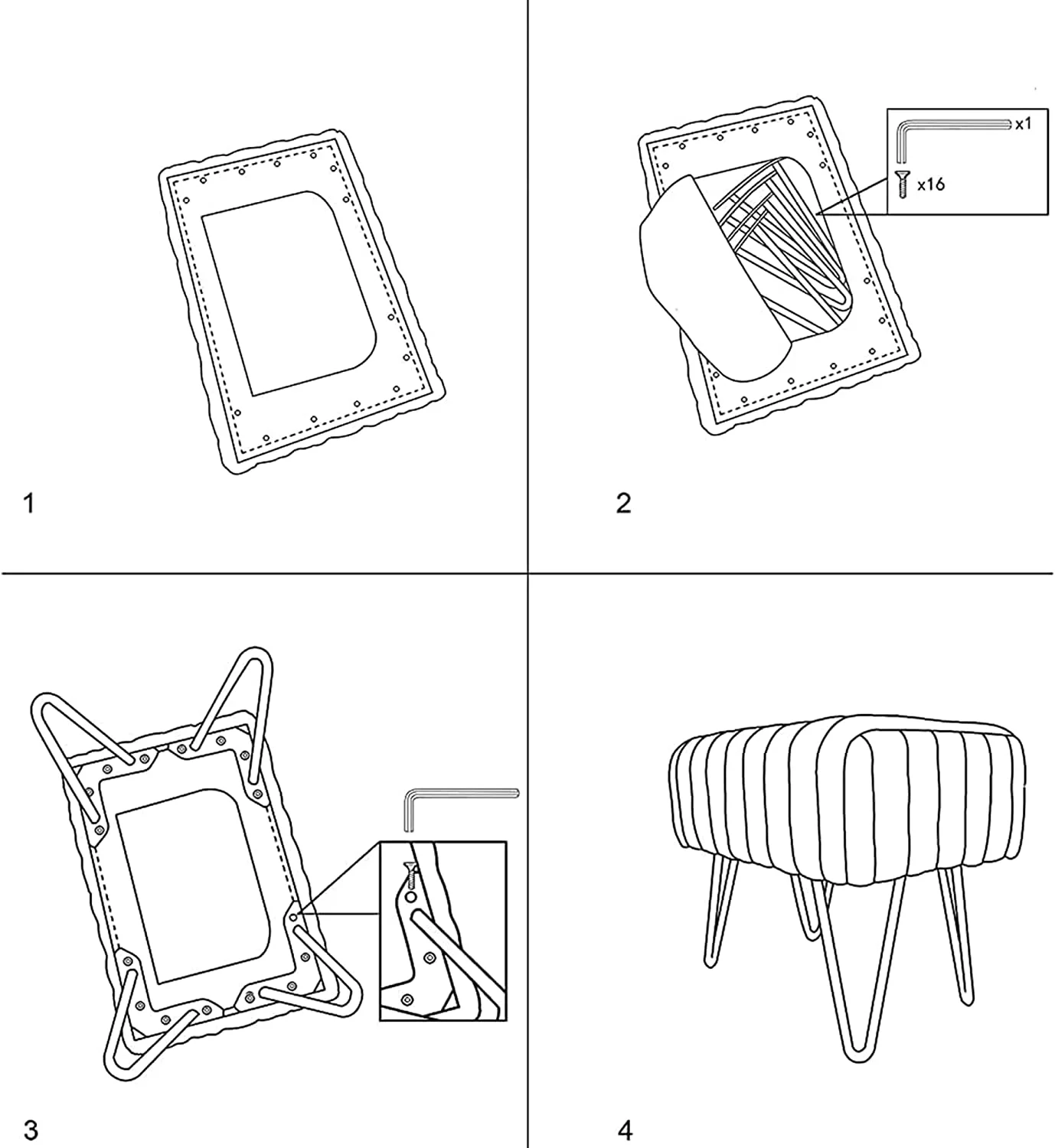 1

x1

x16

2

3

4