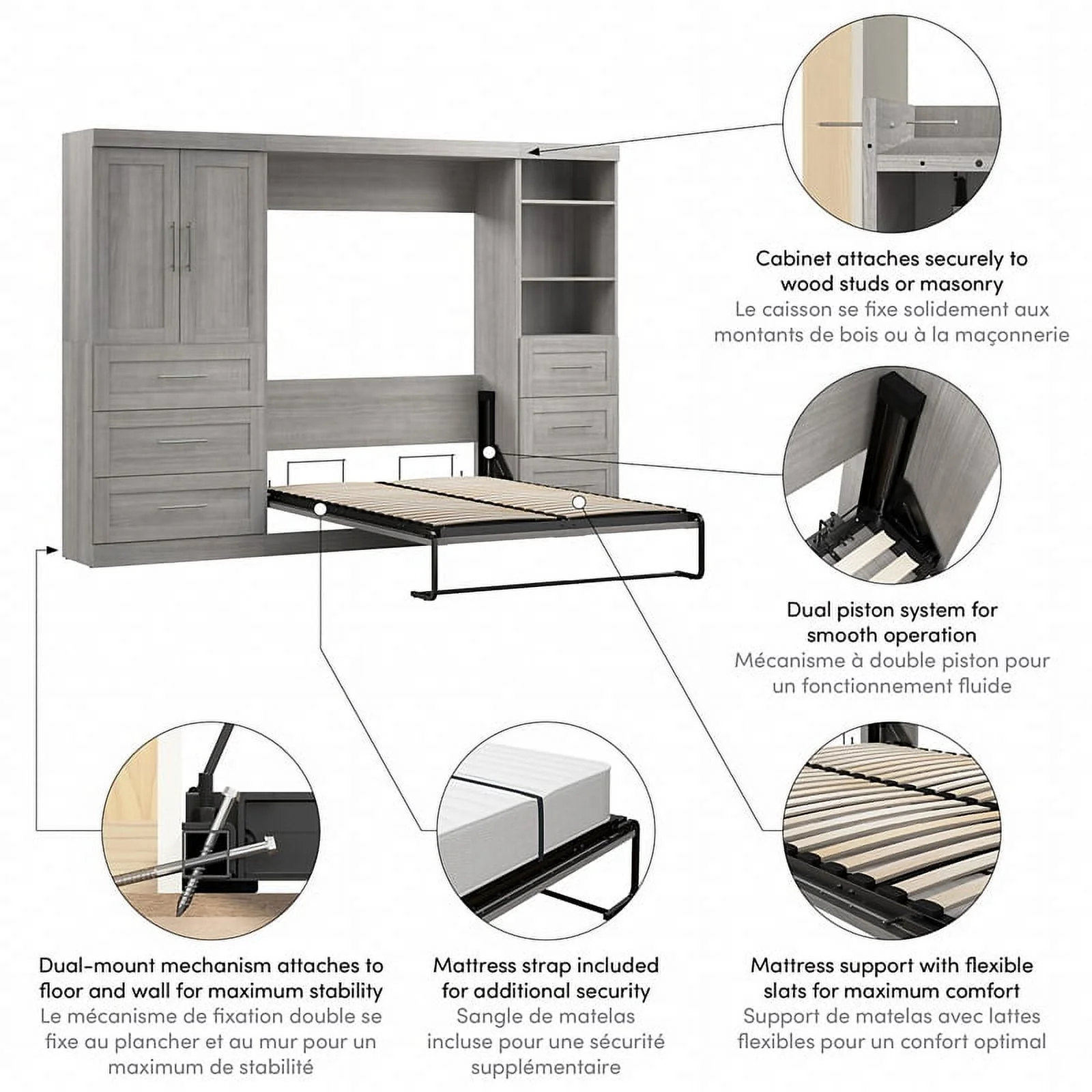 Cabinet attaches securely to wood studs or masonry
Le caisson se fixe solidement aux montants de bois ou à la maçonnerie

Dual piston system for smooth operation
Mécanisme à double piston pour un fonctionnement fluide

Dual-mount mechanism attaches to floor and wall for maximum stability
Le mécanisme de fixation double se fixe au plancher et au mur pour un maximum de stabilité

Mattress strap included for additional security
Sangle de matelas incluse pour une sécurité supplémentaire

Mattress support with flexible slats for maximum comfort
Support de matelas avec lattes flexibles pour un confort optimal