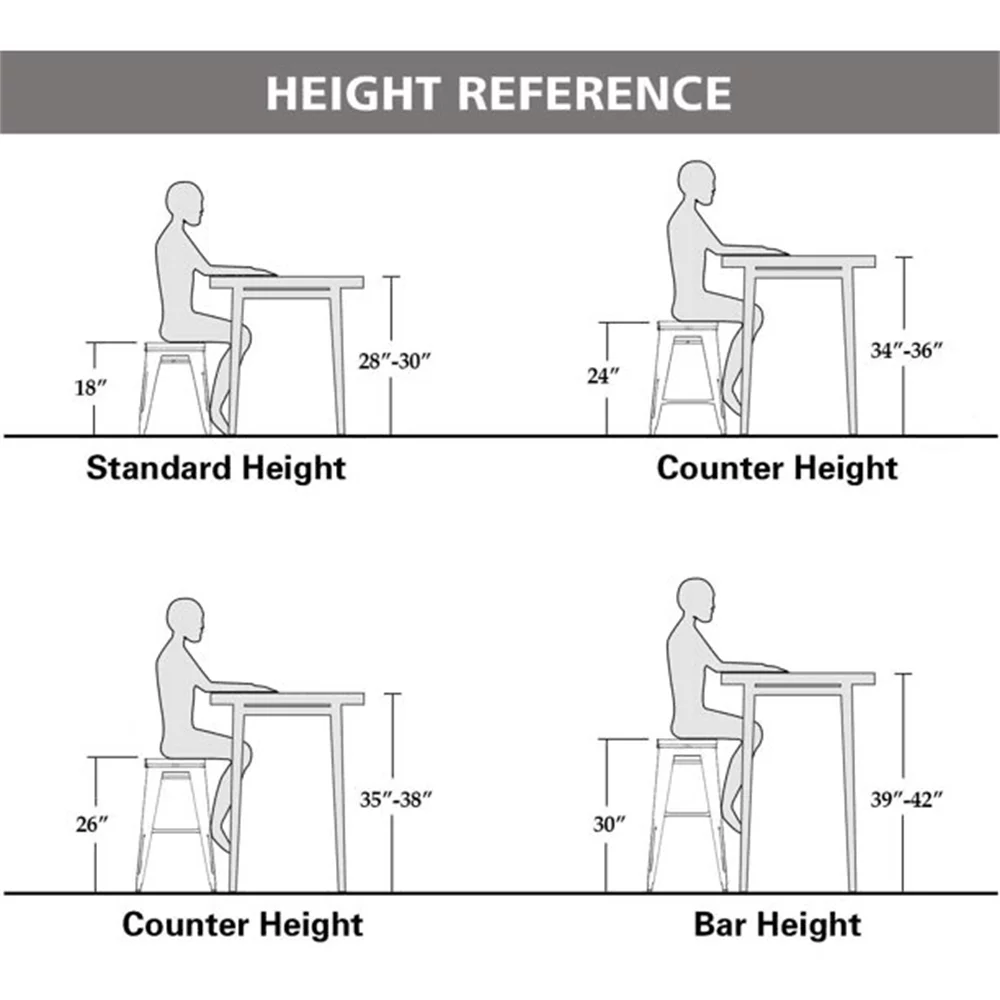 HEIGHT REFERENCE

18″

28″-30″

Standard Height

24″

34″-36″

Counter Height

26″

35″-38″

Counter Height

30″

39″-42″

Bar Height