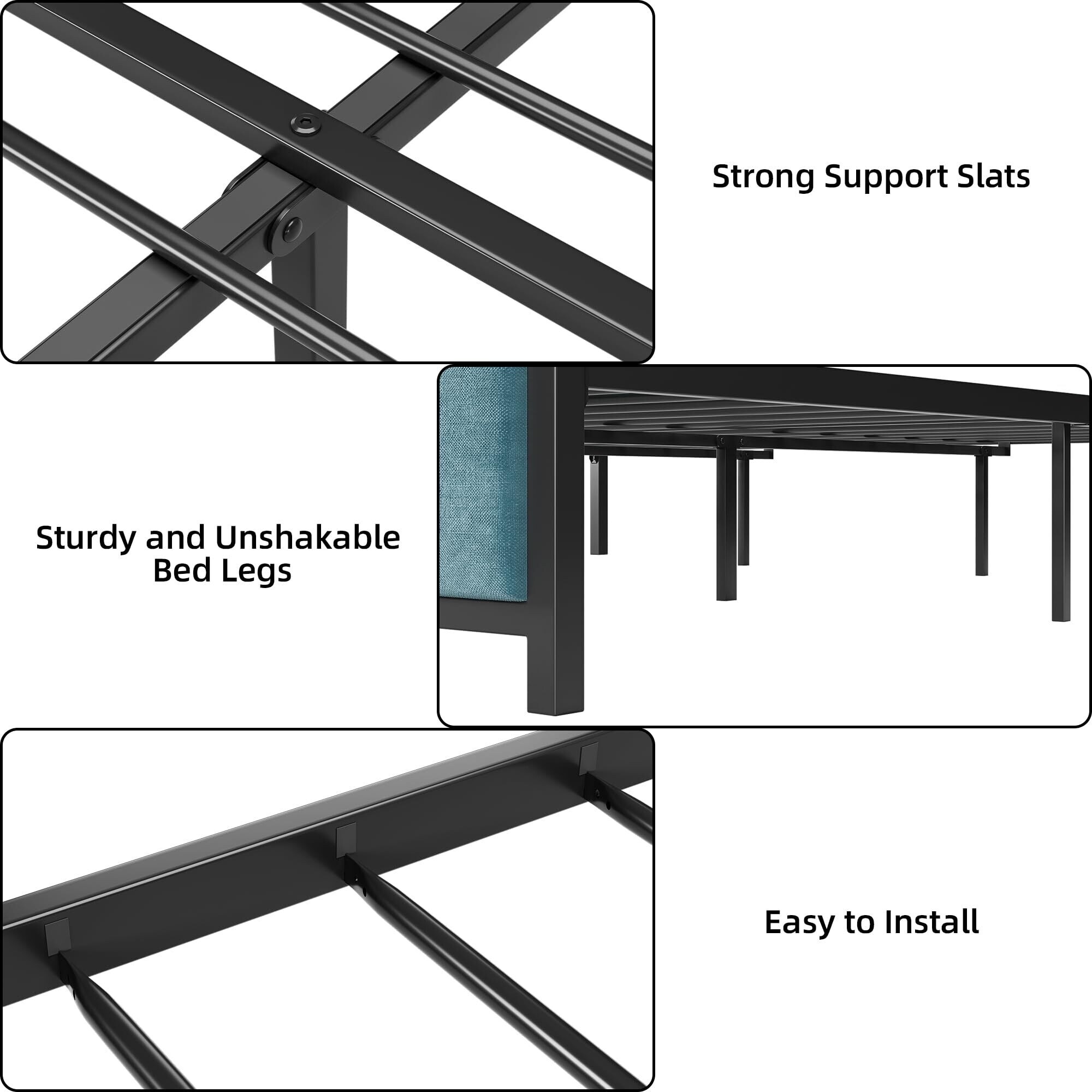 Strong Support Slats

Sturdy and Unshakable Bed Legs

Easy to Install