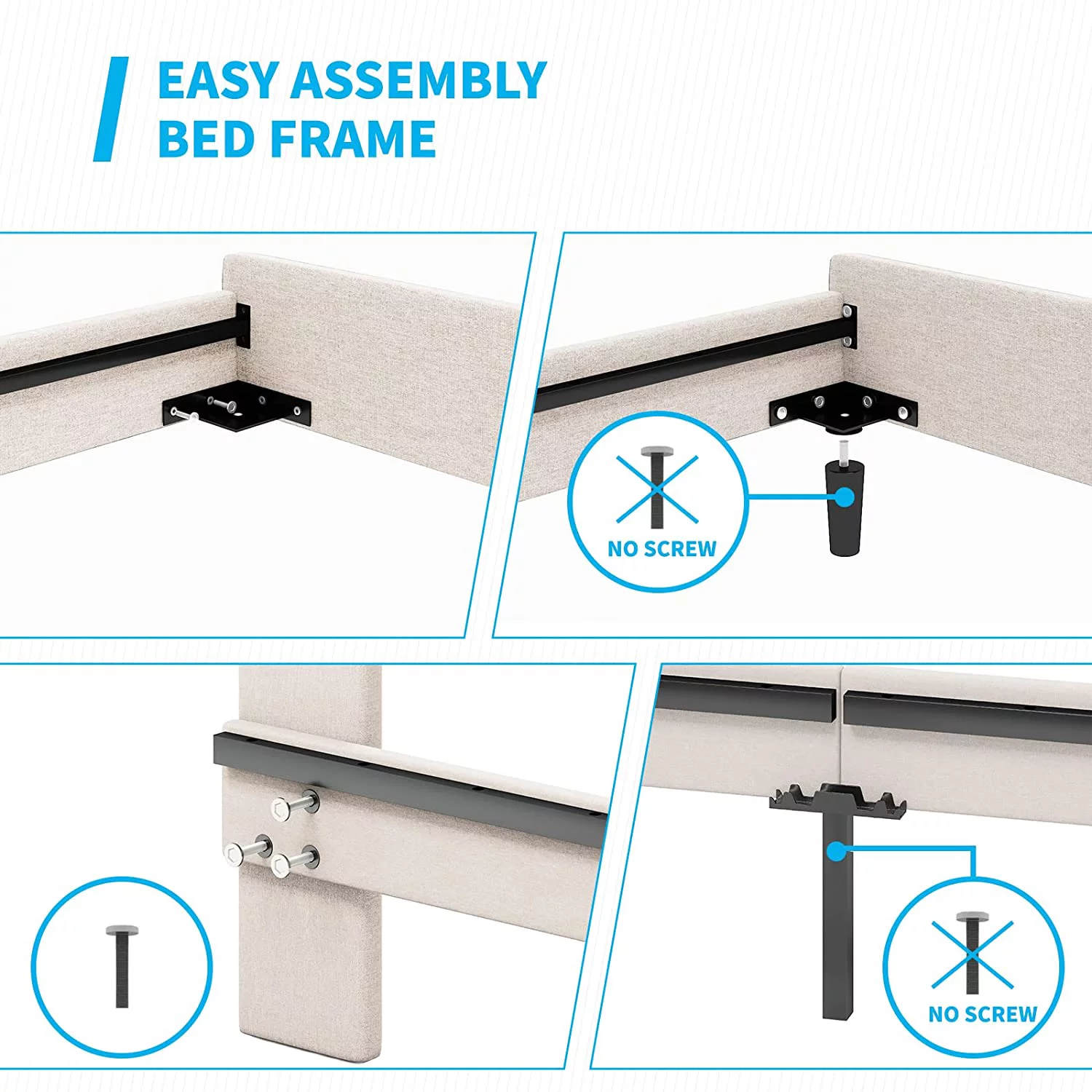 EASY ASSEMBLY BED FRAME

NO SCREW

NO SCREW