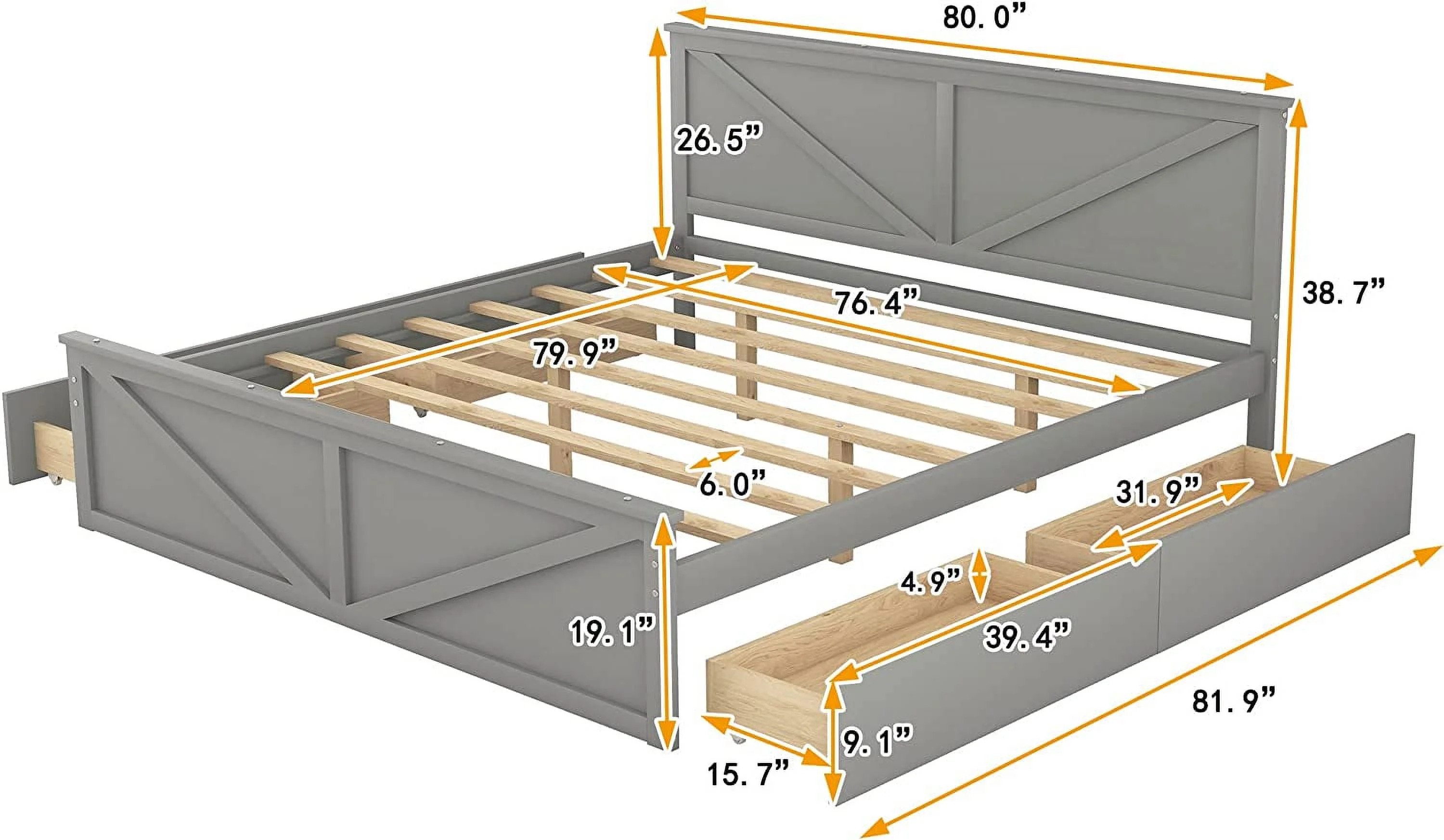 80. 0”

26. 5”

38. 7”

76. 4”

79. 9”

6. 0”

31. 9”

4. 9”

39. 4”

19. 1”

81. 9”

9. 1”

15. 7”