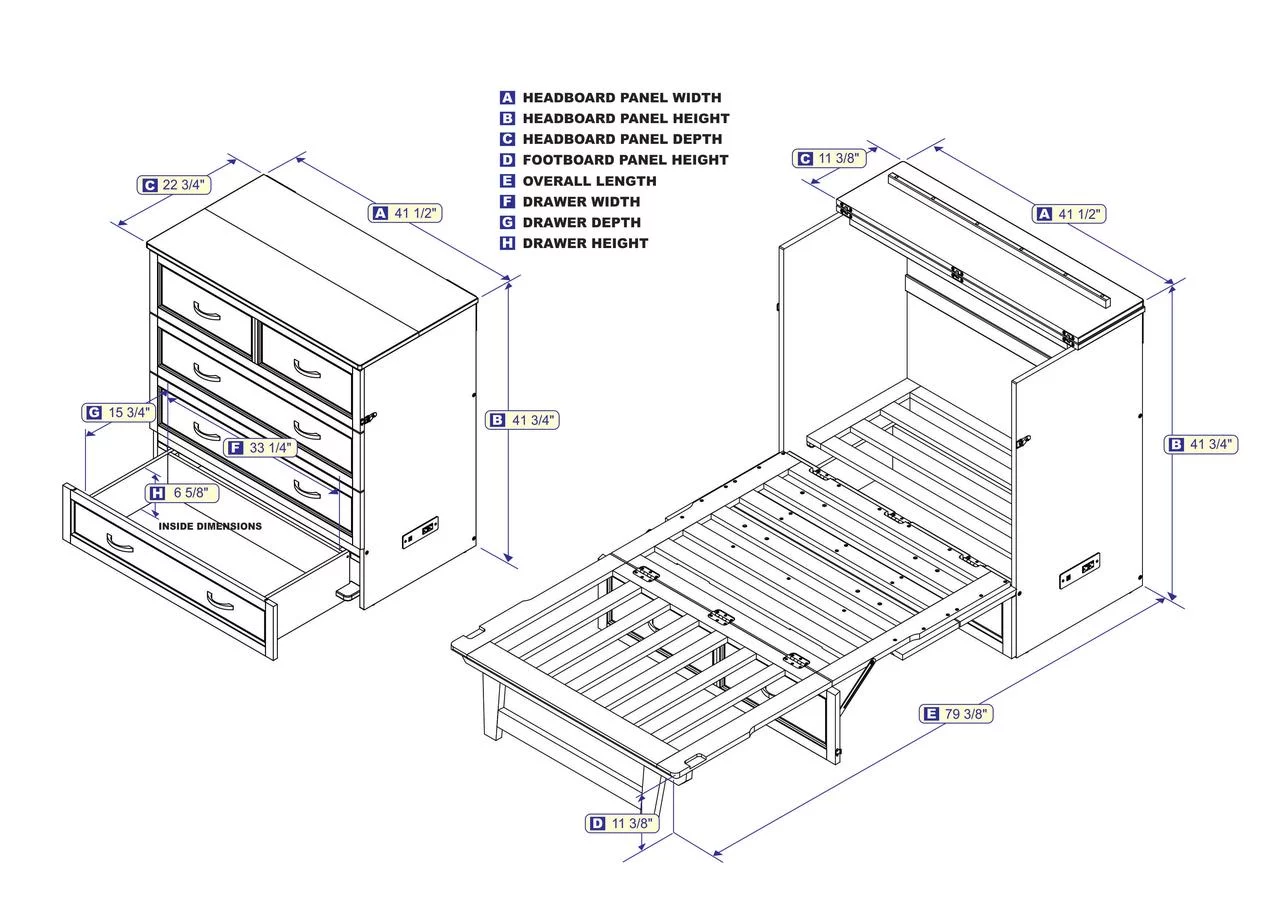 A HEADBOARD PANEL WIDTH
B HEADBOARD PANEL HEIGHT
C HEADBOARD PANEL DEPTH
D FOOTBOARD PANEL HEIGHT
E OVERALL LENGTH
F DRAWER WIDTH
G DRAWER DEPTH
H DRAWER HEIGHT

C 22 3/4"
A 41 1/2"
B 41 3/4"
G 15 3/4"
F 33 1/4"
H 6 5/8"
INSIDE DIMENSIONS

C 11 3/8"
A 41 1/2"
B 41 3/4"
E 79 3/8"
D 11 3/8"