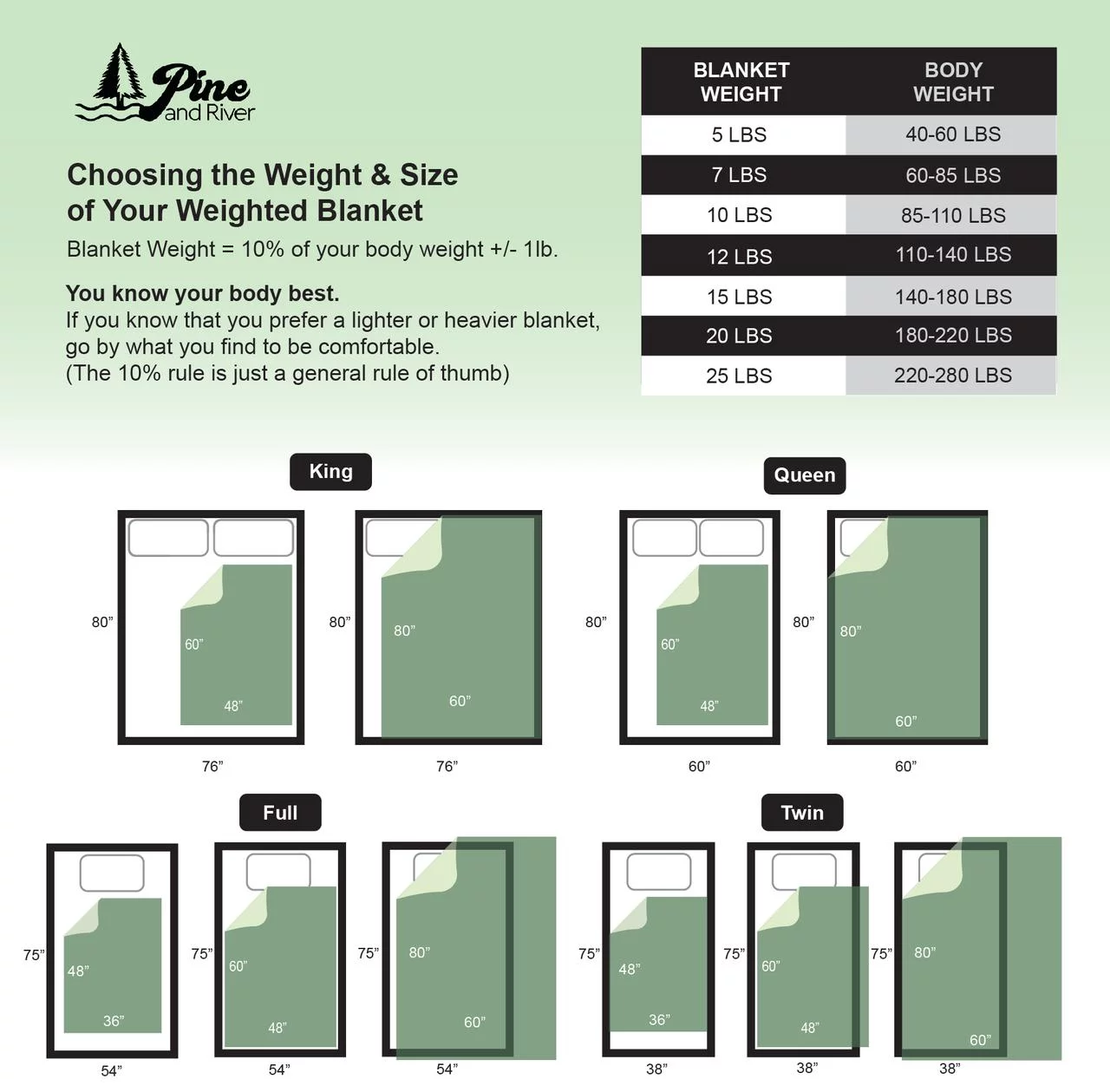 Pine and River

Choosing the Weight & Size of Your Weighted Blanket

Blanket Weight = 10% of your body weight +/- 1lb.

You know your body best.
If you know that you prefer a lighter or heavier blanket, go by what you find to be comfortable.
(The 10% rule is just a general rule of thumb)

| BLANKET WEIGHT | BODY WEIGHT |
|---|---|
| 5 LBS | 40-60 LBS |
| 7 LBS | 60-85 LBS |
| 10 LBS | 85-110 LBS |
| 12 LBS | 110-140 LBS |
| 15 LBS | 140-180 LBS |
| 20 LBS | 180-220 LBS |
| 25 LBS | 220-280 LBS |

King

80” 60” 48” 76”

80” 80” 60” 76”

Queen

80” 60” 48” 60”

80” 80” 60” 60”

Full

75” 48” 36” 54”

75” 60” 48” 54”

75” 80” 60” 54”

Twin

75” 48” 36” 38”

75” 60” 48” 38”

75” 80” 60” 38”