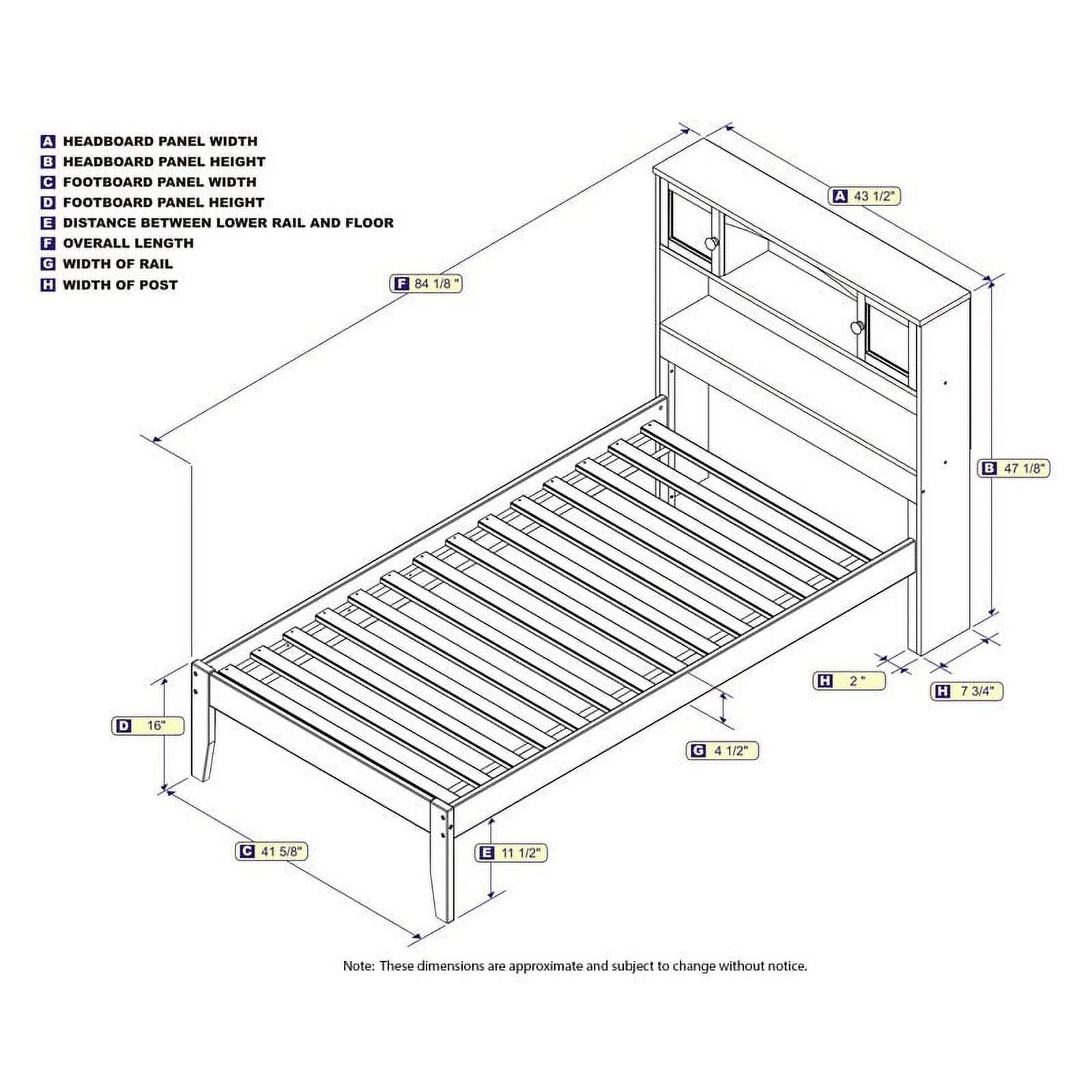 A HEADBOARD PANEL WIDTH
B HEADBOARD PANEL HEIGHT
C FOOTBOARD PANEL WIDTH
D FOOTBOARD PANEL HEIGHT
E DISTANCE BETWEEN LOWER RAIL AND FLOOR
F OVERALL LENGTH
G WIDTH OF RAIL
H WIDTH OF POST

A 43 1/2"

F 84 1/8 "

B 47 1/8"

H 2 "

H 7 3/4"

D 16"

G 4 1/2"

C 41 5/8"

E 11 1/2"

Note: These dimensions are approximate and subject to change without notice.