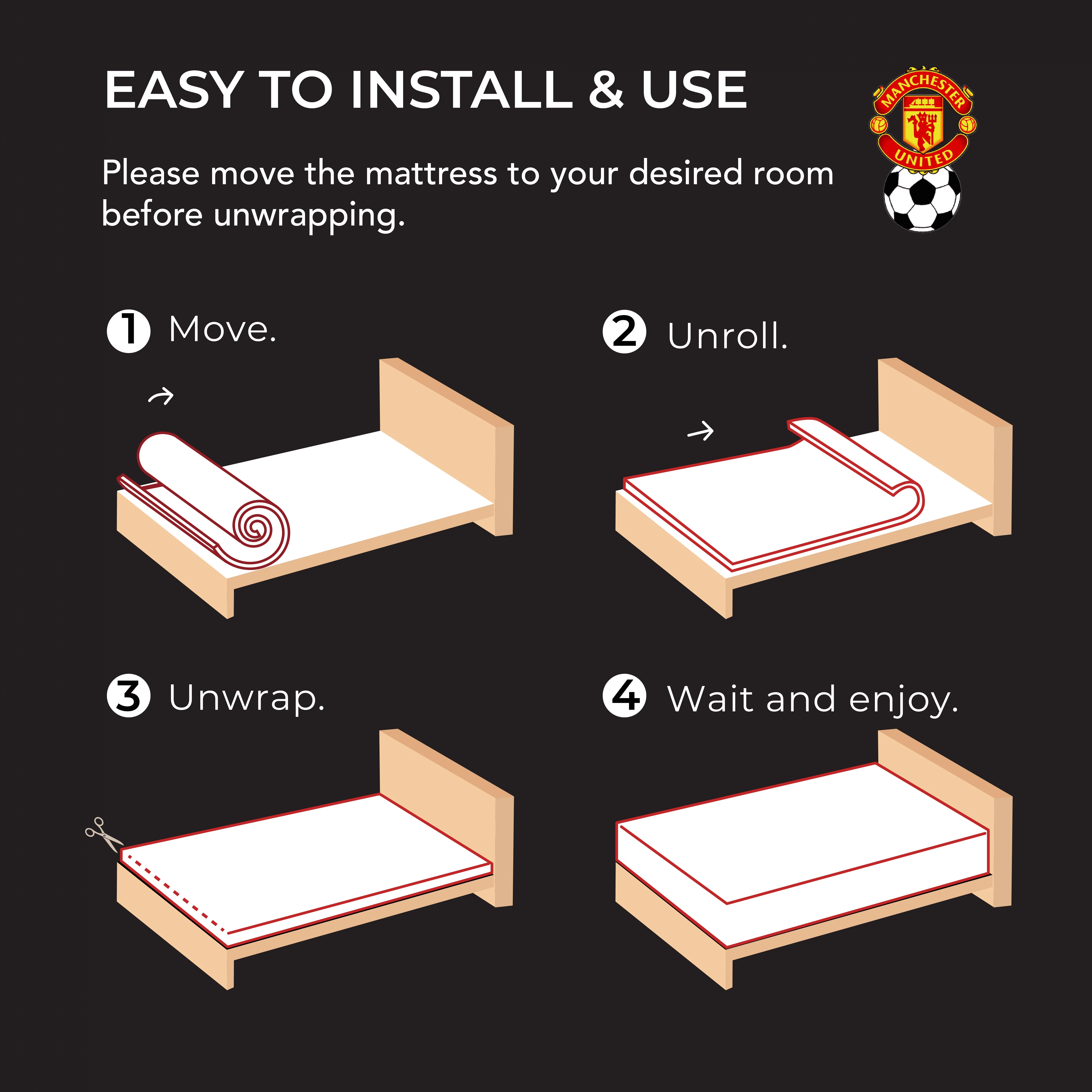 EASY TO INSTALL & USE

MANCHESTER UNITED

Please move the mattress to your desired room before unwrapping.

1 Move.

2 Unroll.

3 Unwrap.

4 Wait and enjoy.