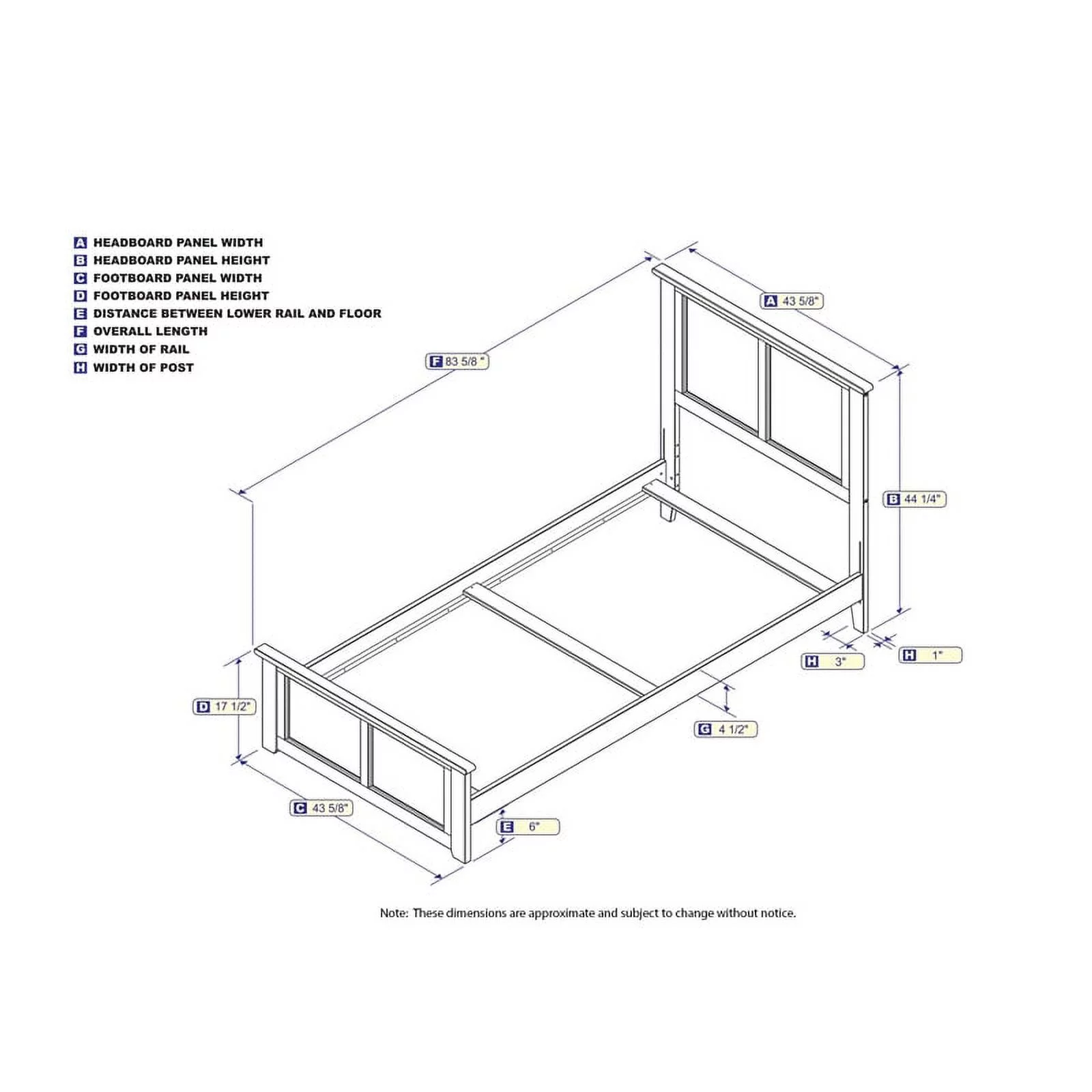 A HEADBOARD PANEL WIDTH
B HEADBOARD PANEL HEIGHT
C FOOTBOARD PANEL WIDTH
D FOOTBOARD PANEL HEIGHT
E DISTANCE BETWEEN LOWER RAIL AND FLOOR
F OVERALL LENGTH
G WIDTH OF RAIL
H WIDTH OF POST

A 43 5/8"

F 83 5/8 "

B 44 1/4"

H 3"

H 1"

D 17 1/2"

G 4 1/2"

C 43 5/8"

E 6"

Note: These dimensions are approximate and subject to change without notice.