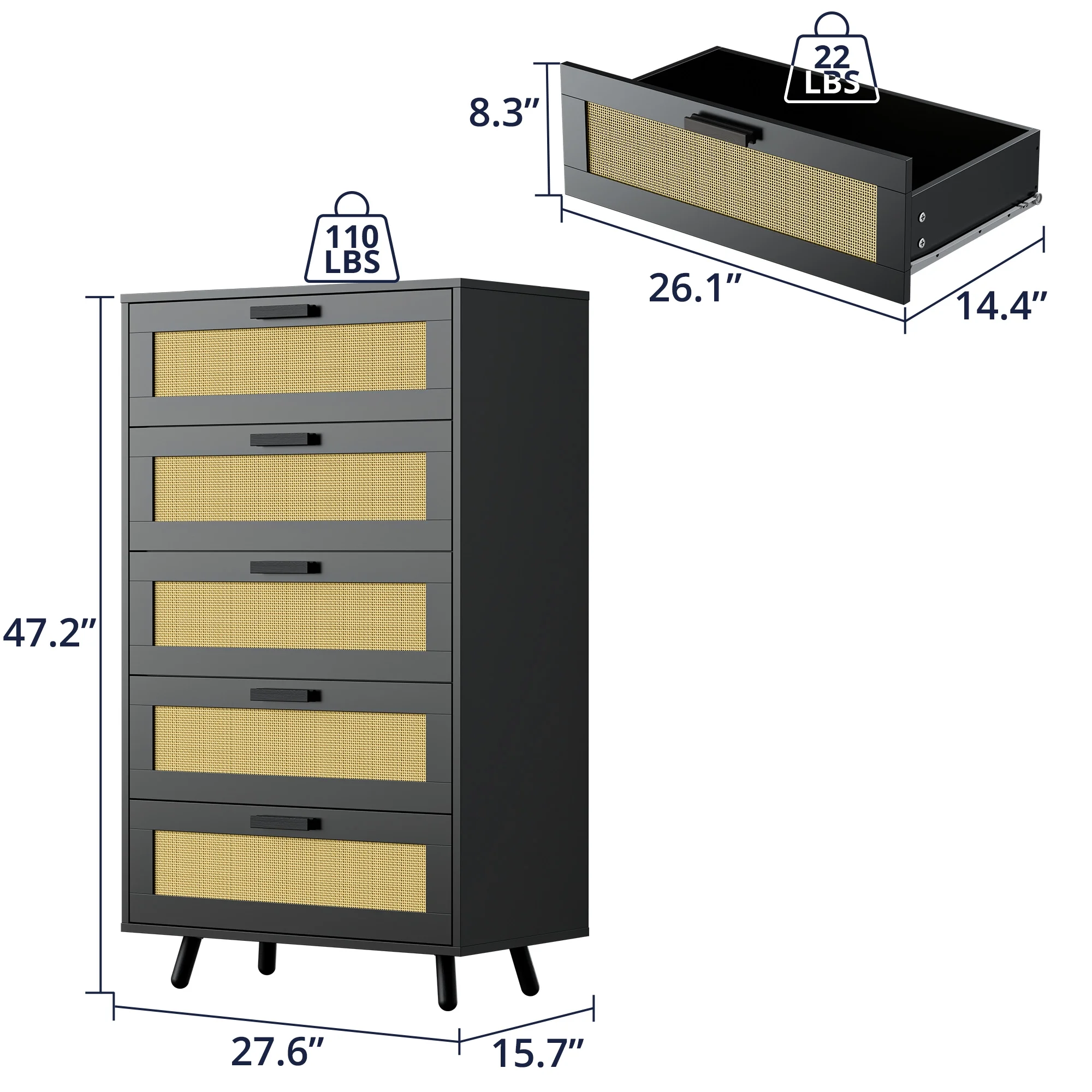 22
LBS

8.3”

26.1”

14.4”

110
LBS

47.2”

27.6”

15.7”