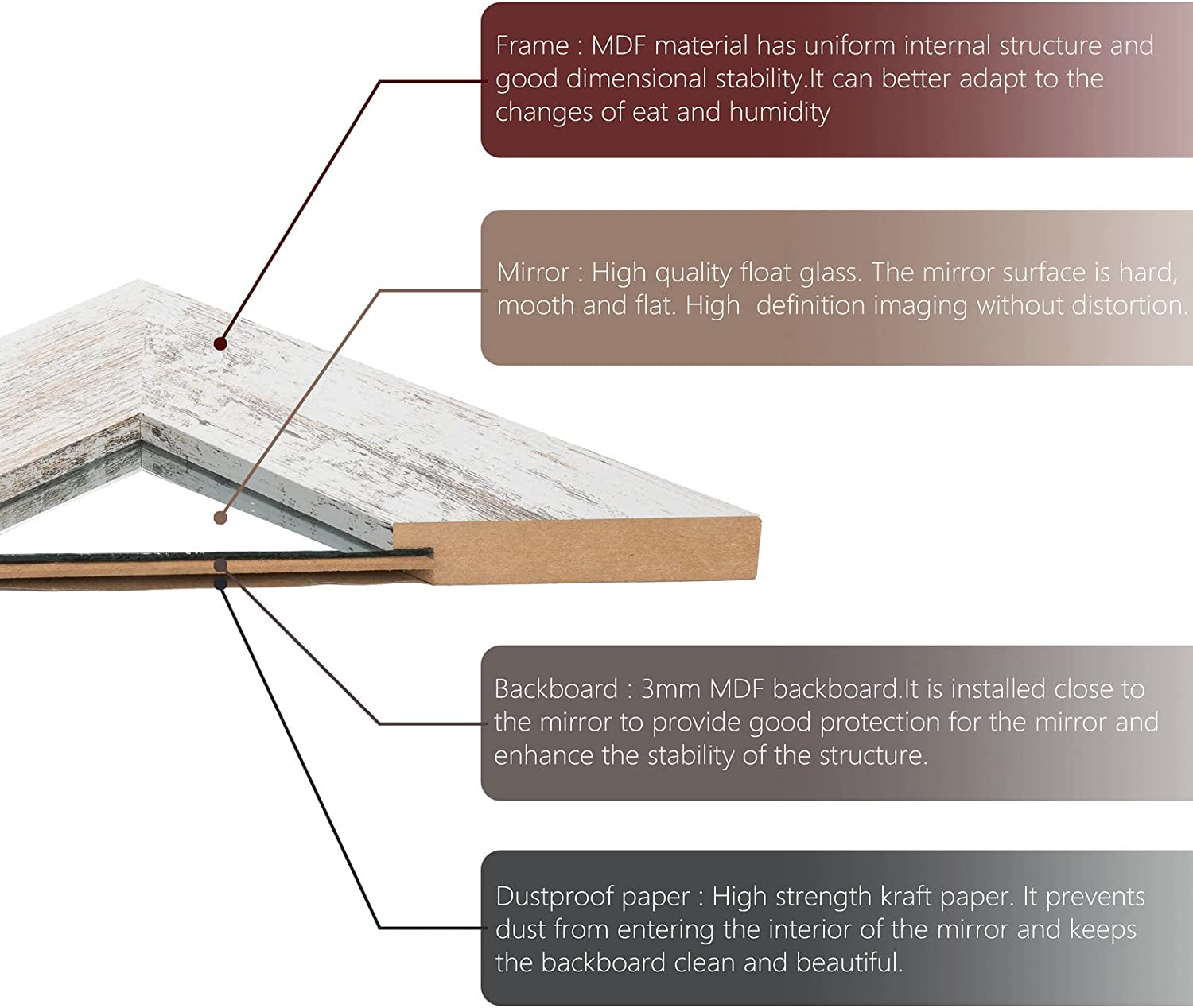 Frame : MDF material has uniform internal structure and good dimensional stability.It can better adapt to the changes of eat and humidity

Mirror : High quality float glass. The mirror surface is hard, mooth and flat. High  definition imaging without distortion.

Backboard : 3mm MDF backboard.It is installed close to the mirror to provide good protection for the mirror and enhance the stability of the structure.

Dustproof paper : High strength kraft paper. It prevents dust from entering the interior of the mirror and keeps the backboard clean and beautiful.