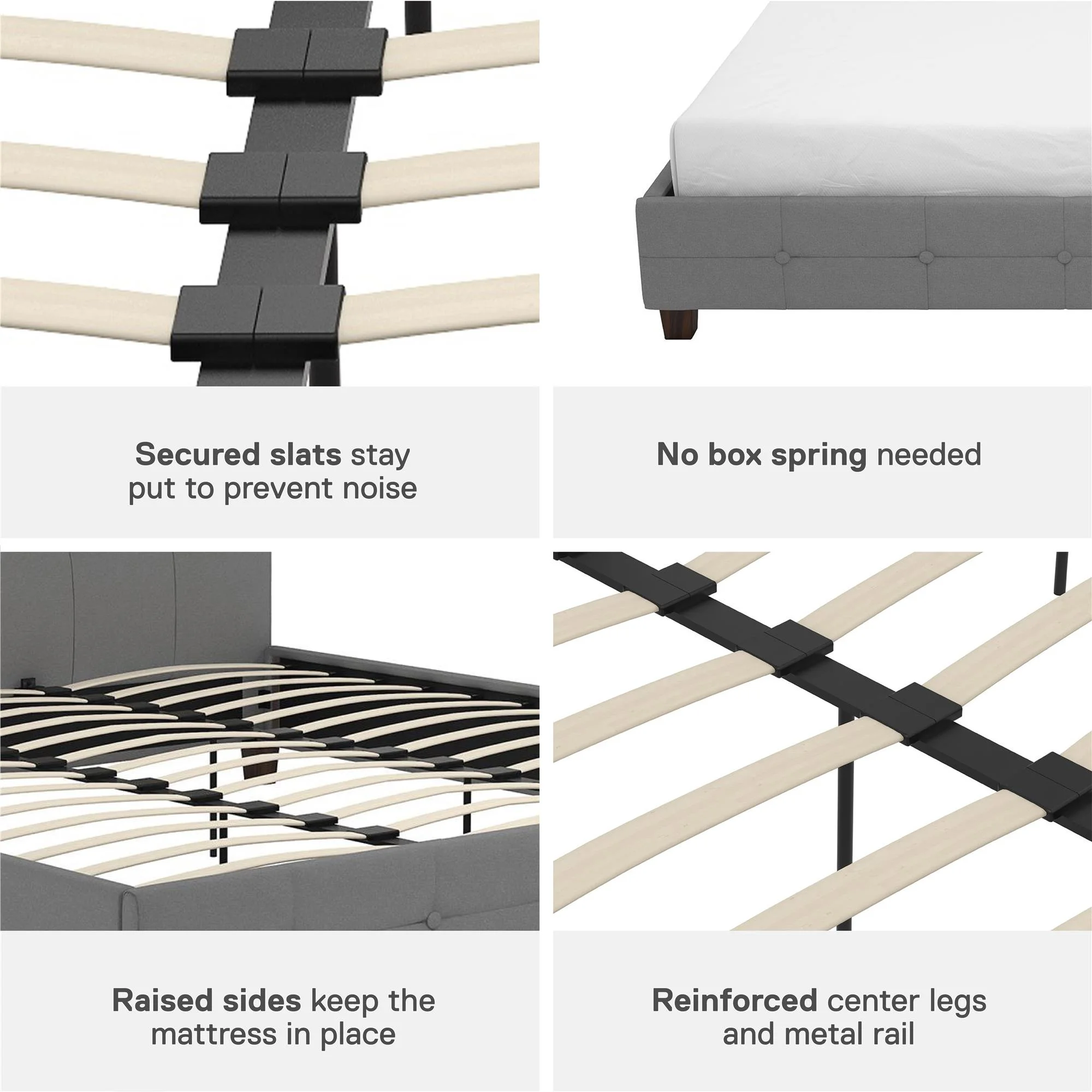 Secured slats stay put to prevent noise

No box spring needed

Raised sides keep the mattress in place

Reinforced center legs and metal rail