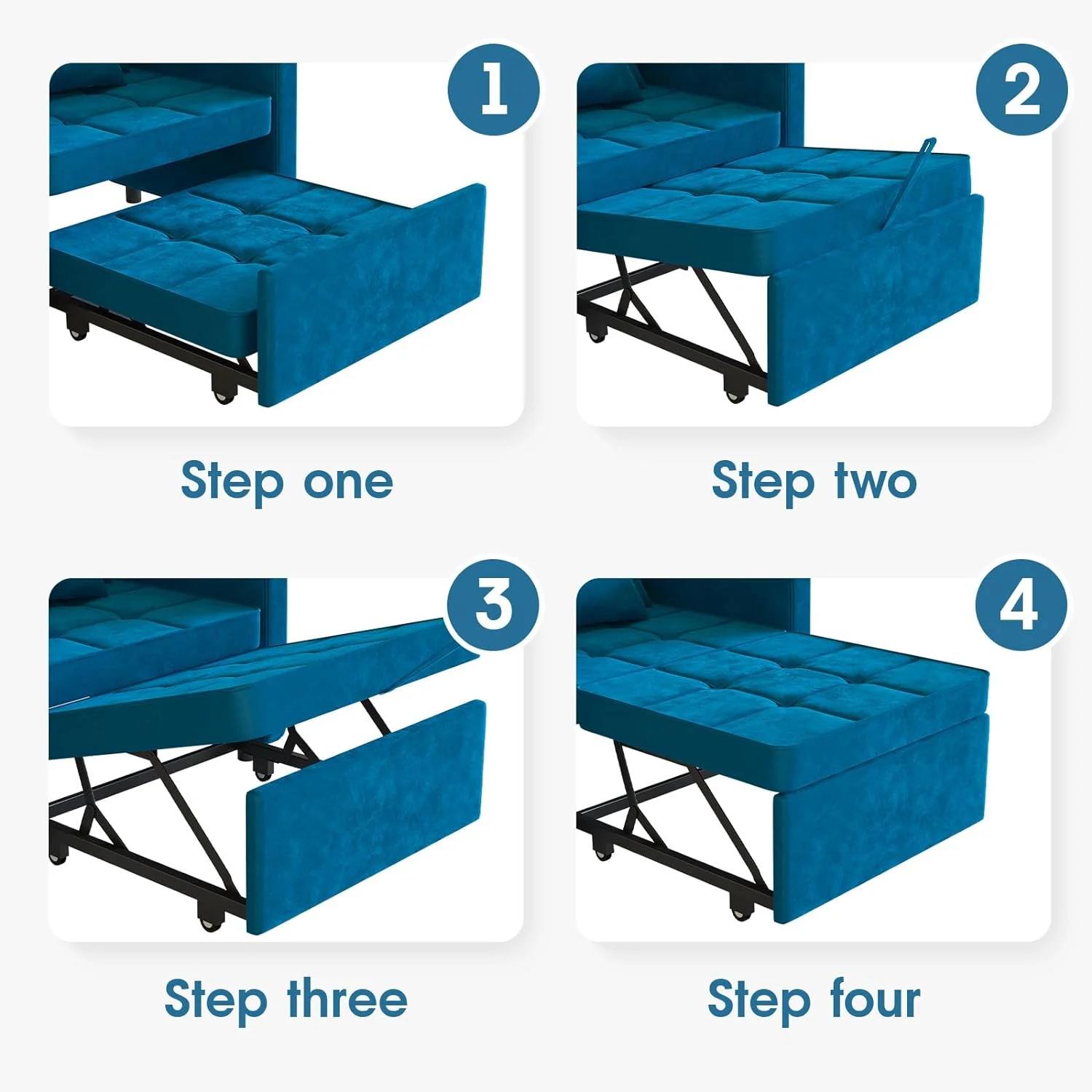 1

Step one

2

Step two

3

Step three

4

Step four