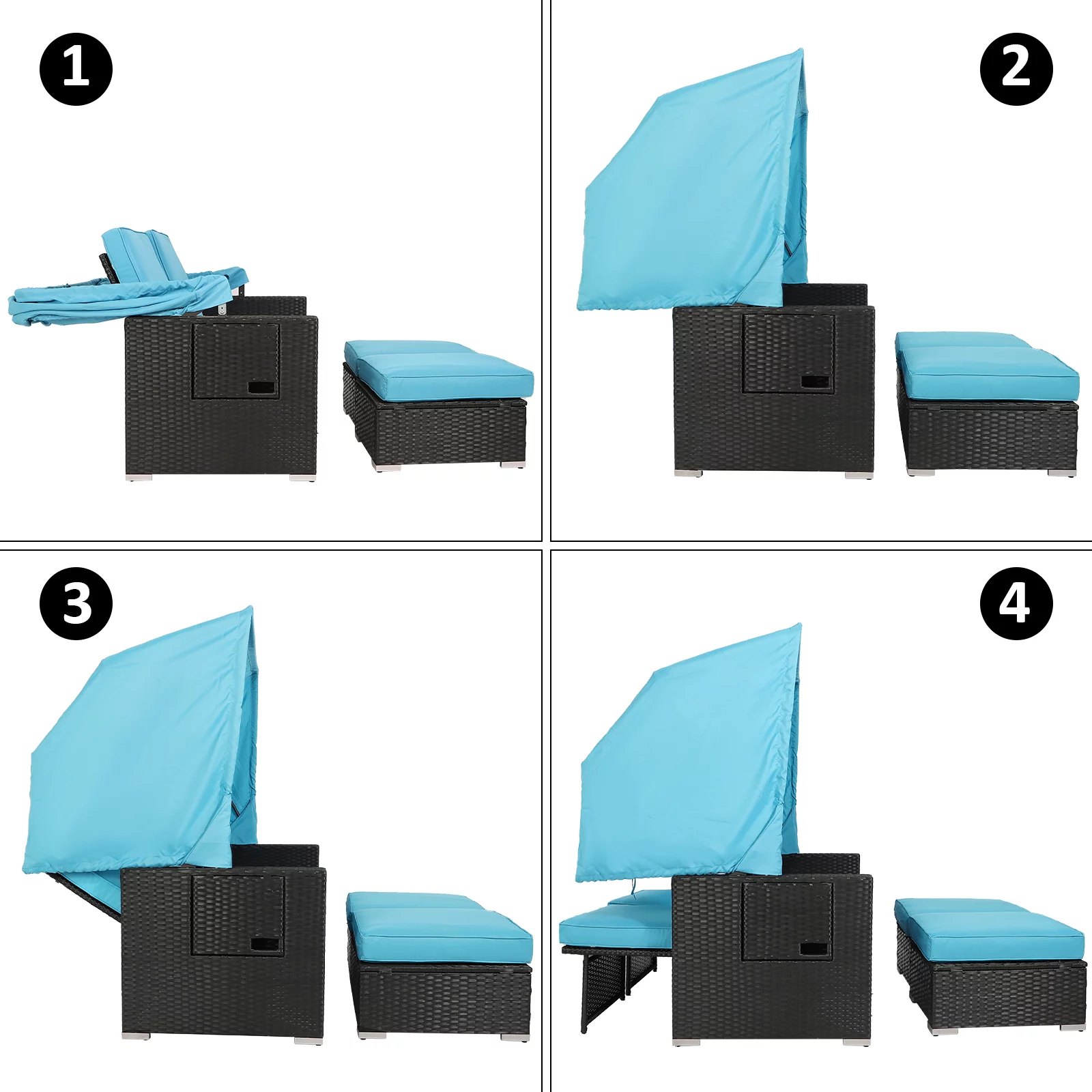 1

2

3

4