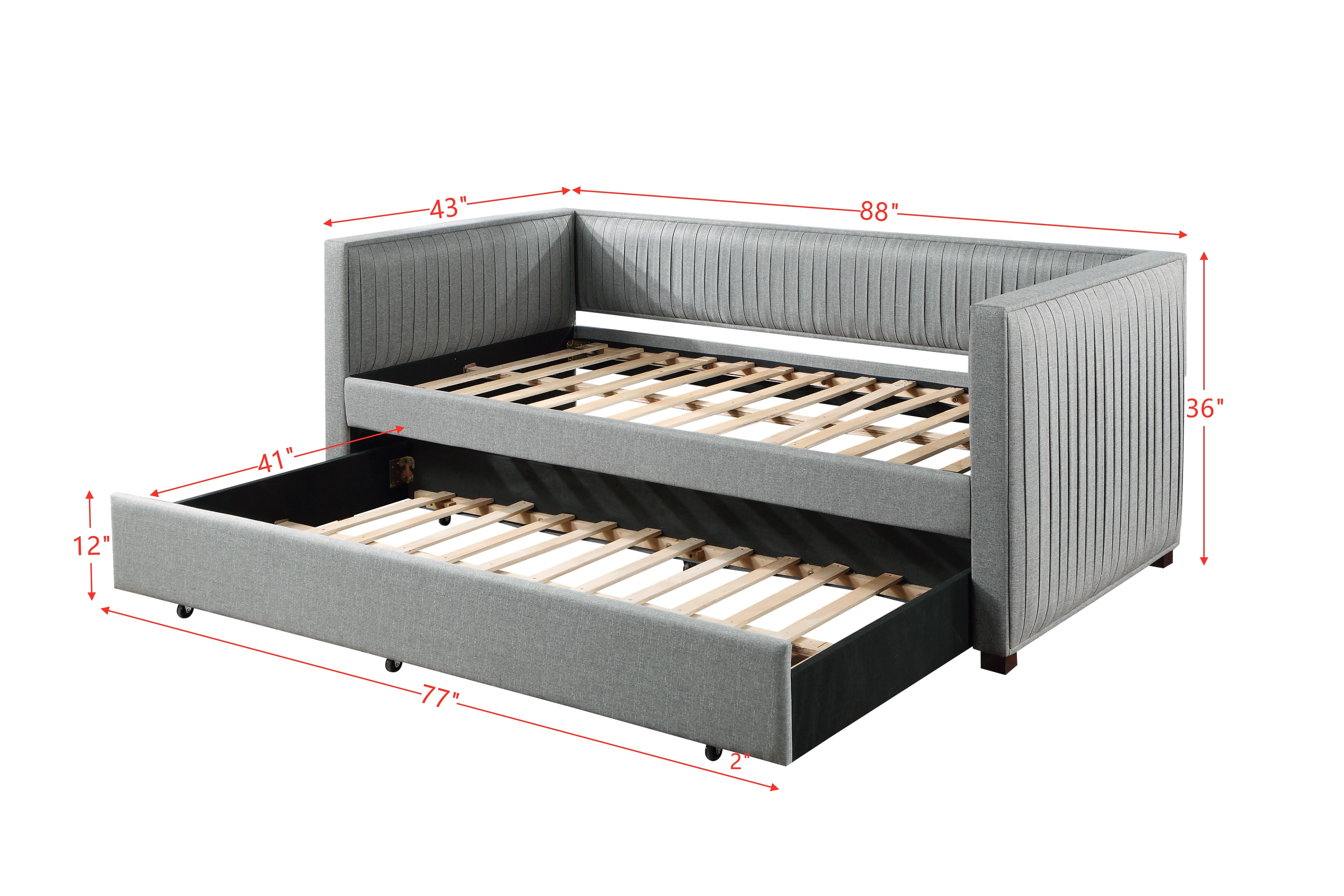 43"
88"
36"
41"
12"
77"
2"