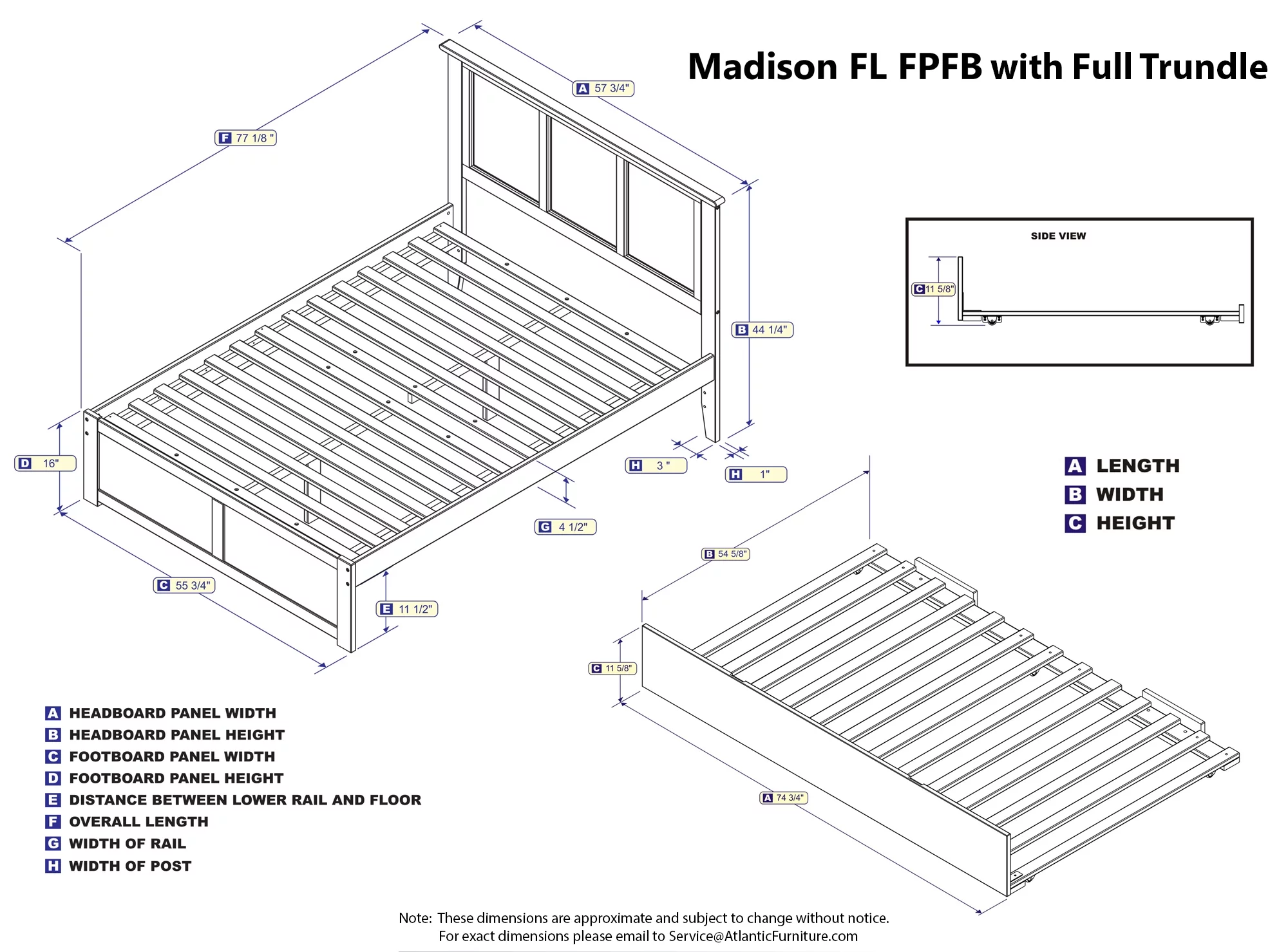 Madison FL FPFB with Full Trundle

A 57 3/4"

F 77 1/8 "

B 44 1/4"

D 16"

H 3 "

H 1"

G 4 1/2"

C 55 3/4"

E 11 1/2"

SIDE VIEW

C 11 5/8"

A LENGTH
B WIDTH
C HEIGHT

B 54 5/8"

C 11 5/8"

A 74 3/4"

A HEADBOARD PANEL WIDTH
B HEADBOARD PANEL HEIGHT
C FOOTBOARD PANEL WIDTH
D FOOTBOARD PANEL HEIGHT
E DISTANCE BETWEEN LOWER RAIL AND FLOOR
F OVERALL LENGTH
G WIDTH OF RAIL
H WIDTH OF POST

Note: These dimensions are approximate and subject to change without notice.
For exact dimensions please email to Service@AtlanticFurniture.com