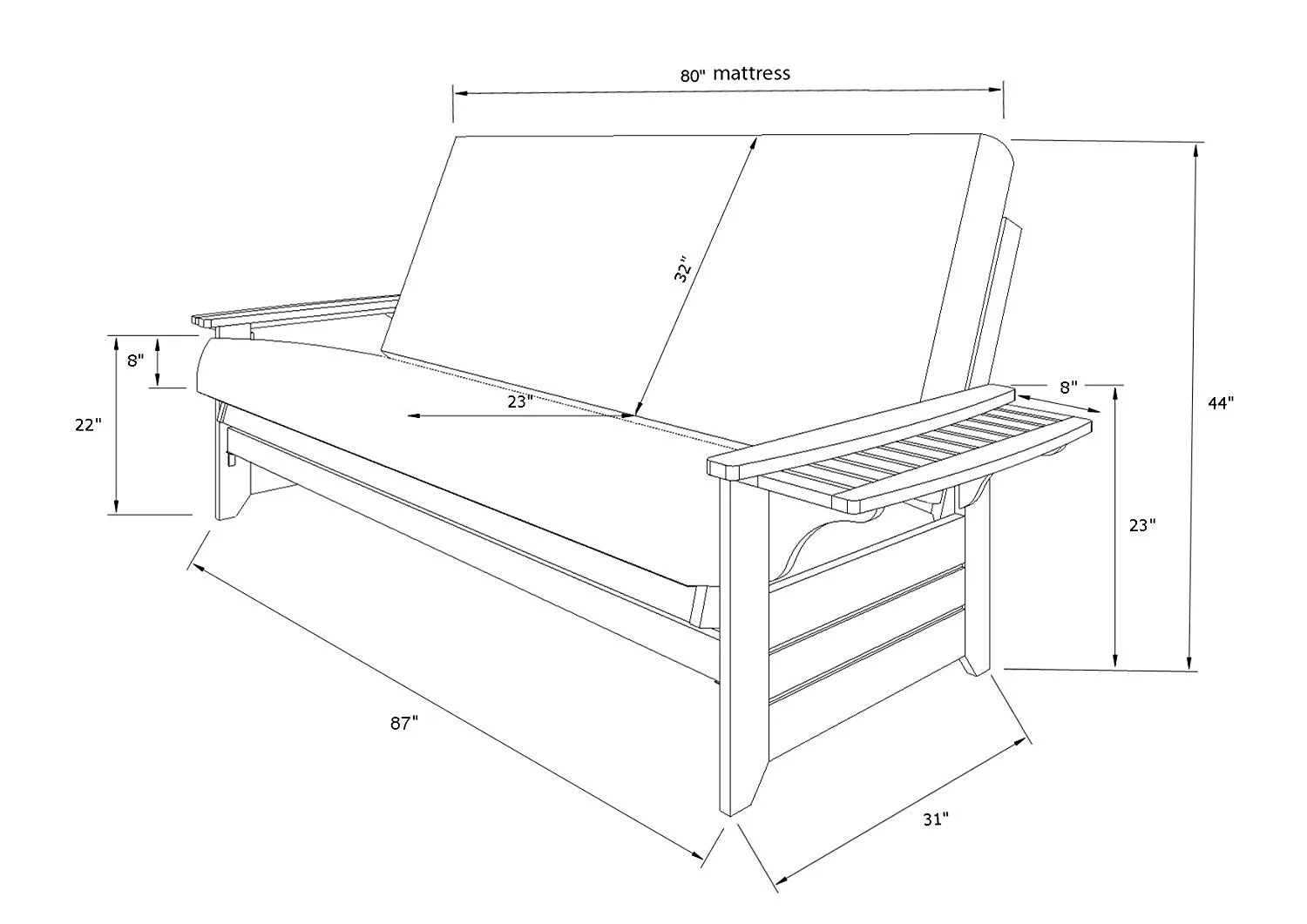 80" mattress

32"

8"

22"

23"

8"

44"

23"

87"

31"