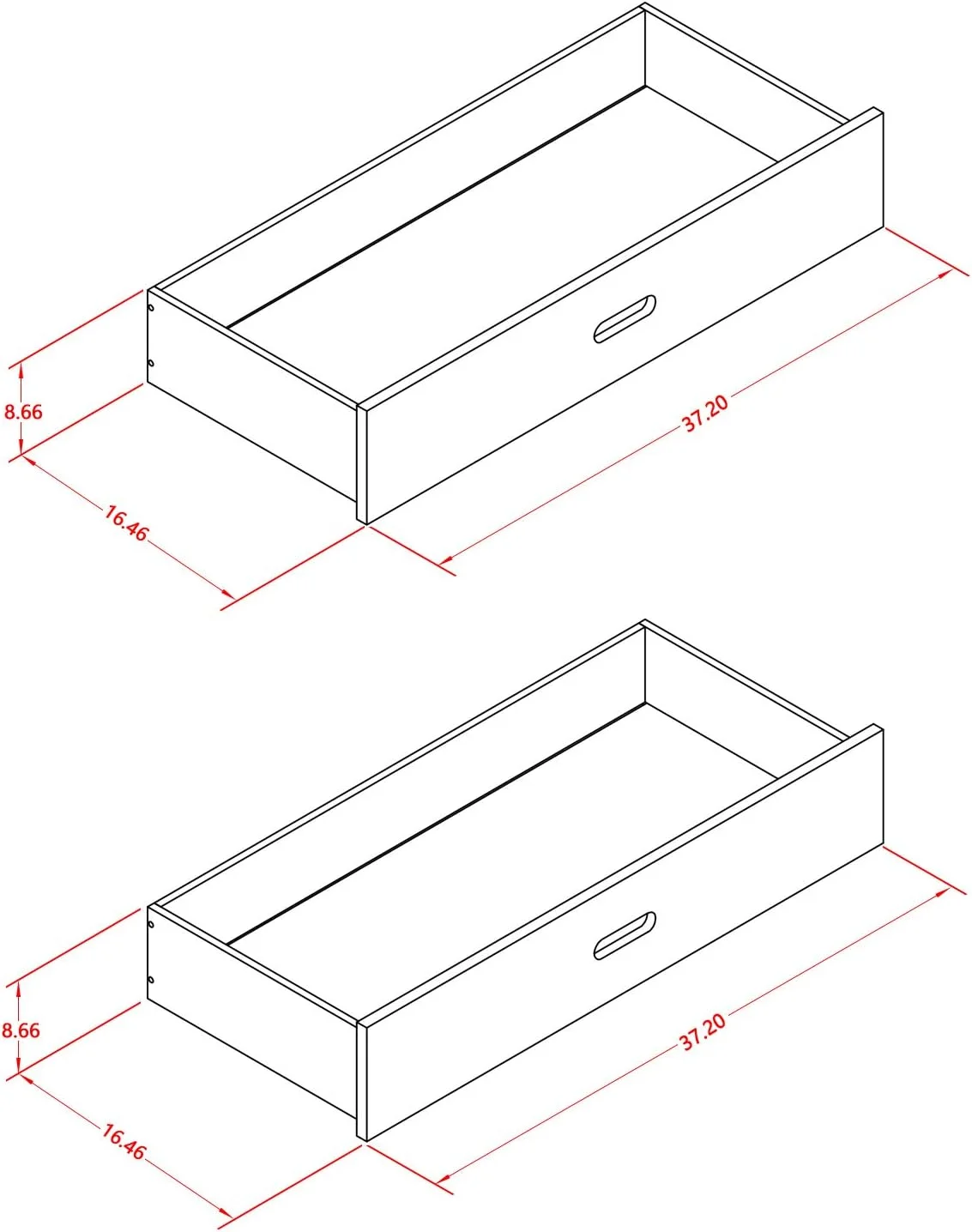 8.66
16.46
37.20
8.66
16.46
37.20