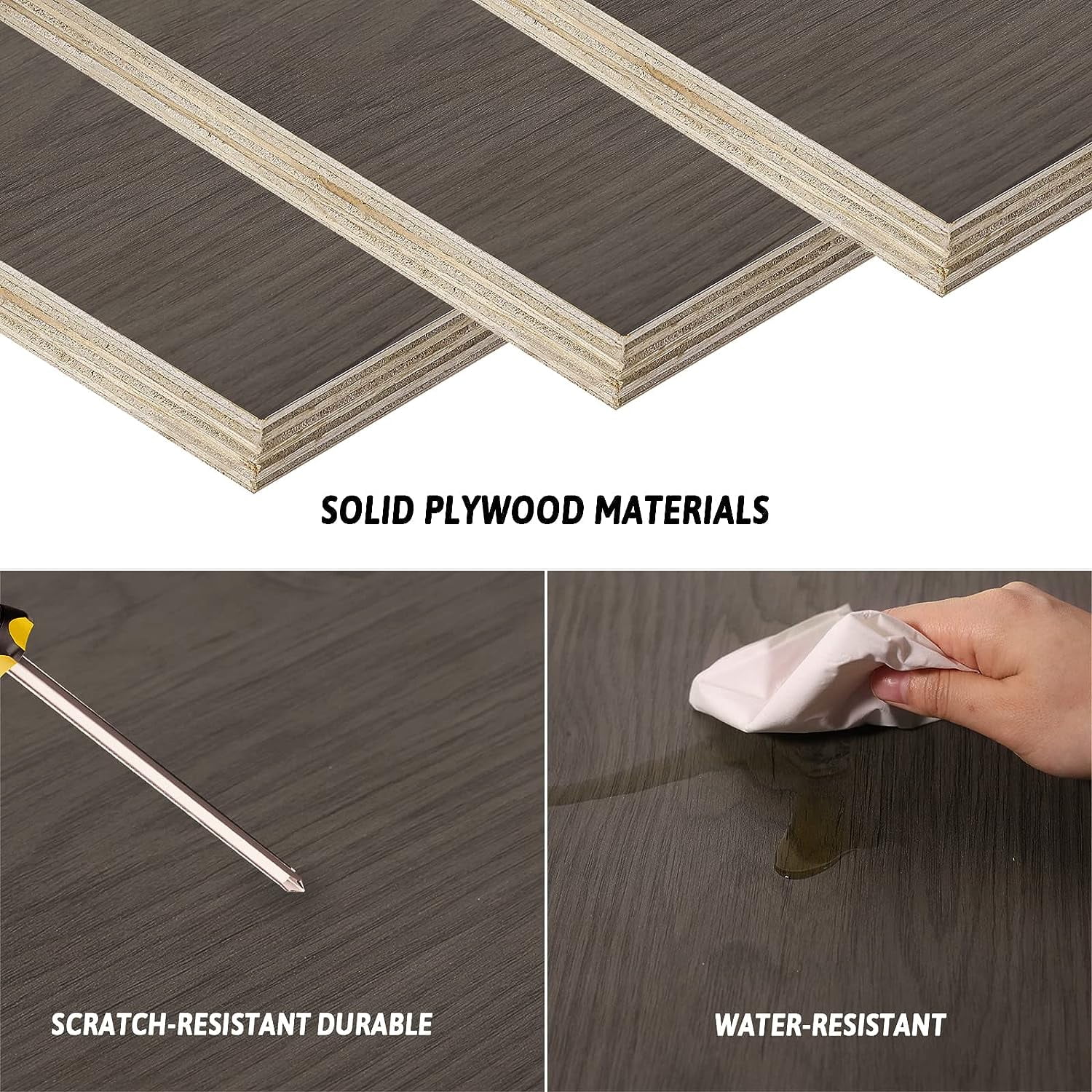 SOLID PLYWOOD MATERIALS

SCRATCH-RESISTANT DURABLE

WATER-RESISTANT