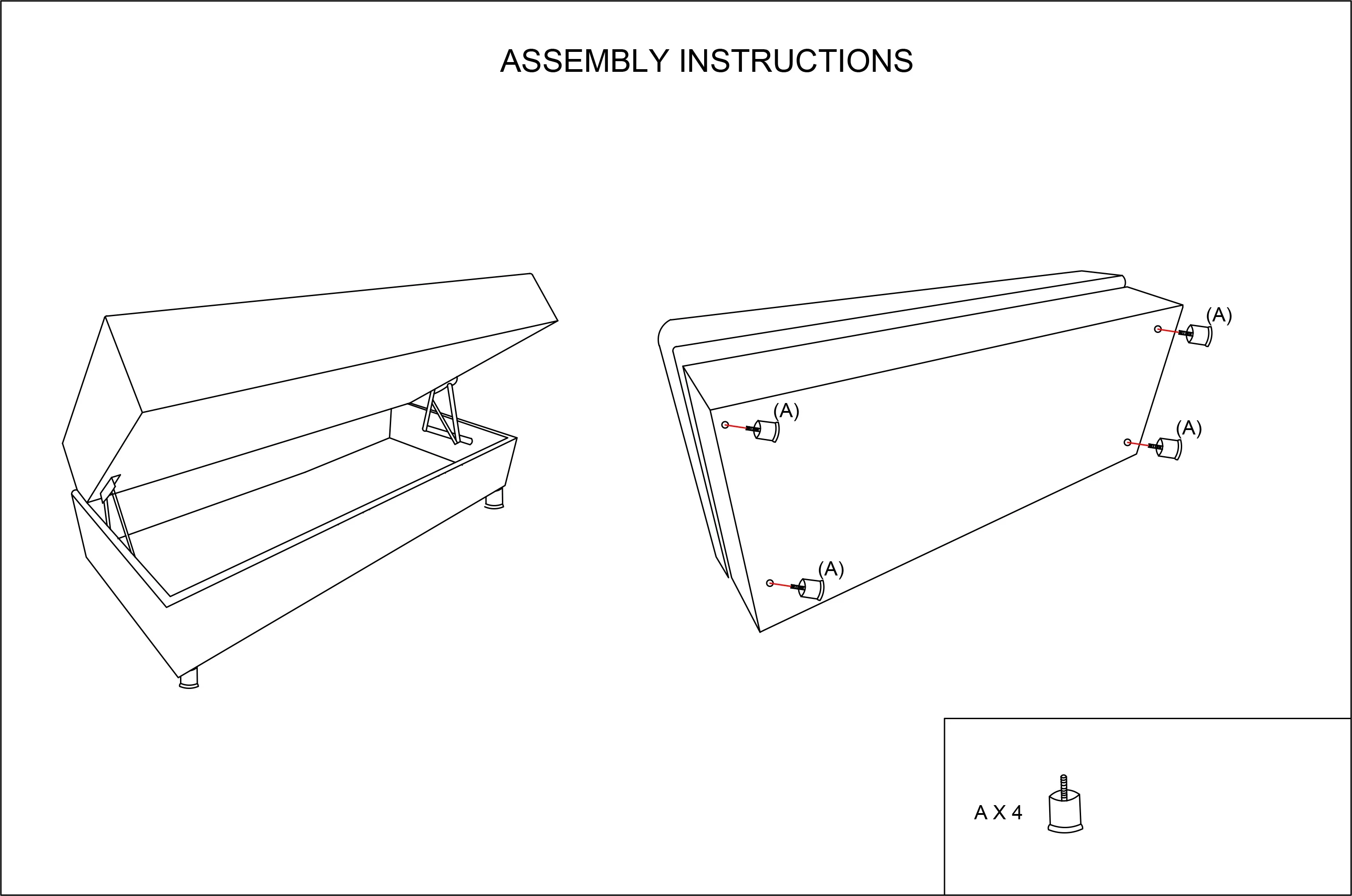 ASSEMBLY INSTRUCTIONS

(A)

(A)

(A)

(A)

A X 4