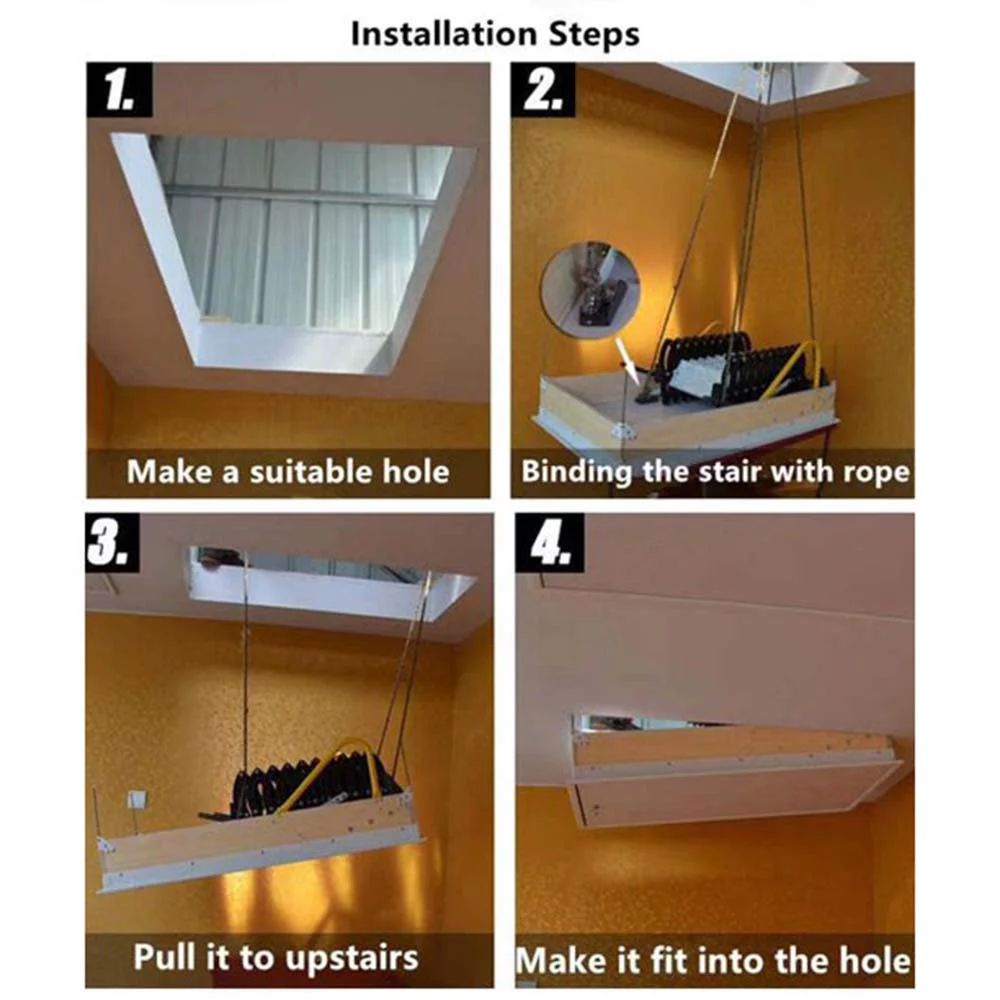 Installation Steps

1.

Make a suitable hole

2.

Binding the stair with rope

3.

Pull it to upstairs

4.

Make it fit into the hole