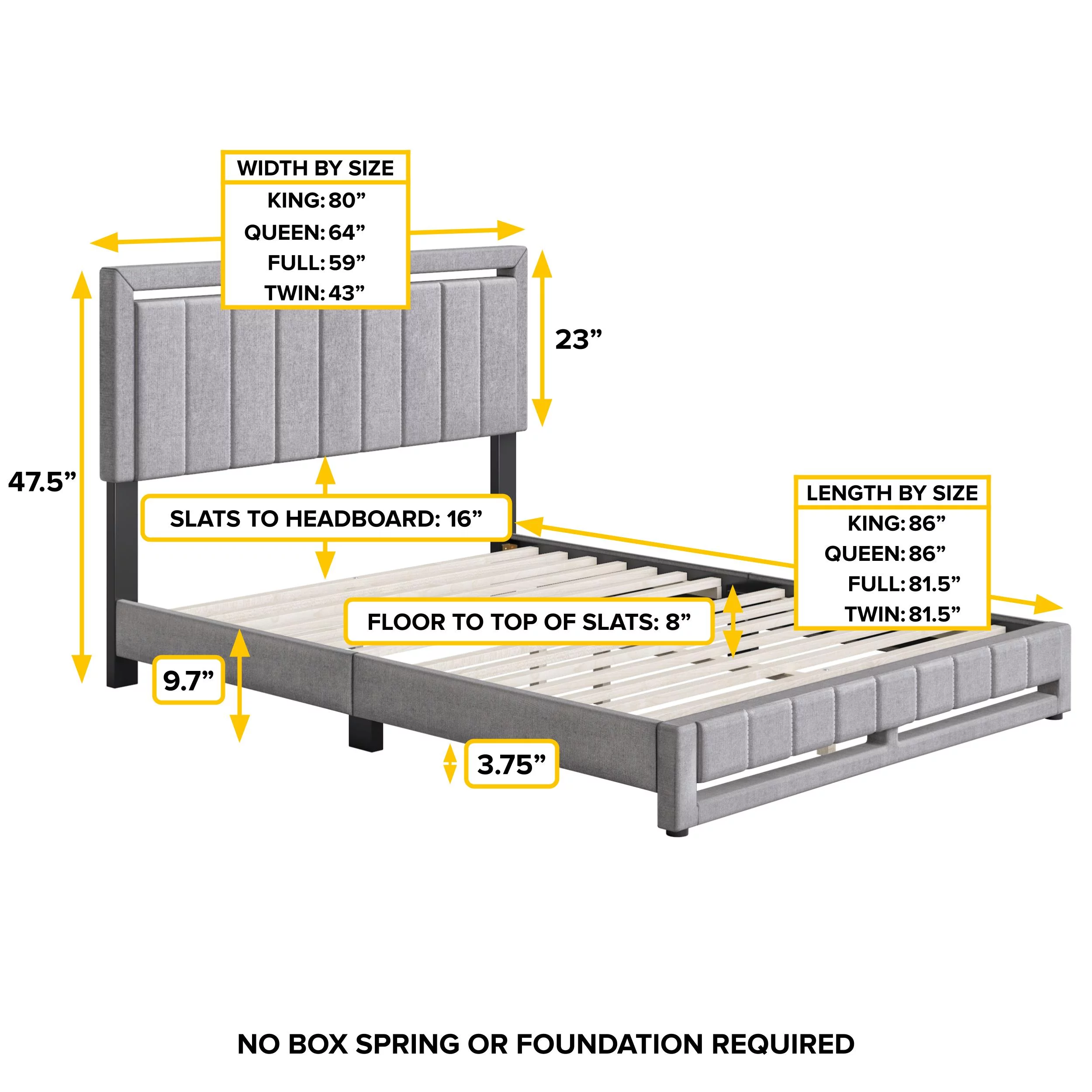 WIDTH BY SIZE
KING: 80”
QUEEN: 64”
FULL: 59”
TWIN: 43”

23”

47.5”

SLATS TO HEADBOARD: 16”

LENGTH BY SIZE
KING: 86”
QUEEN: 86”
FULL: 81.5”
TWIN: 81.5”

FLOOR TO TOP OF SLATS: 8”

9.7”

3.75”

NO BOX SPRING OR FOUNDATION REQUIRED